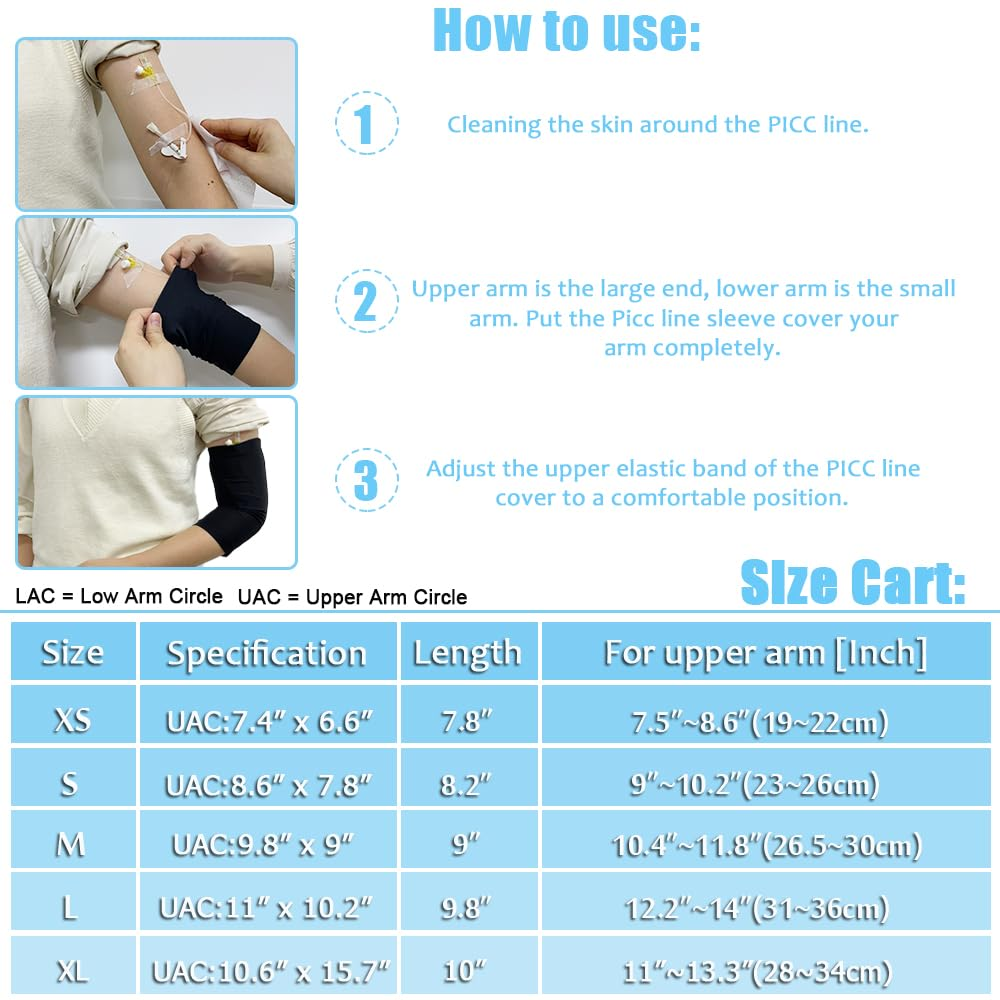 How to use:

1 Cleaning the skin around the PICC line.

2 Upper arm is the large end, lower arm is the small arm. Put the Picc line sleeve cover your arm completely.

3 Adjust the upper elastic band of the PICC line cover to a comfortable position.

LAC = Low Arm Circle UAC = Upper Arm Circle

SIze Cart:

| Size | Specification | Length | For upper arm [Inch] |
|---|---|---|---|
| XS | UAC:7.4" x 6.6" | 7.8" | 7.5"~8.6"(19~22cm) |
| S | UAC:8.6" x 7.8" | 8.2" | 9"~10.2"(23~26cm) |
| M | UAC:9.8" x 9" | 9" | 10.4"~11.8"(26.5~30cm) |
| L | UAC:11" x 10.2" | 9.8" | 12.2"~14"(31~36cm) |
| XL | UAC:10.6" x 15.7" | 10" | 11"~13.3"(28~34cm) |