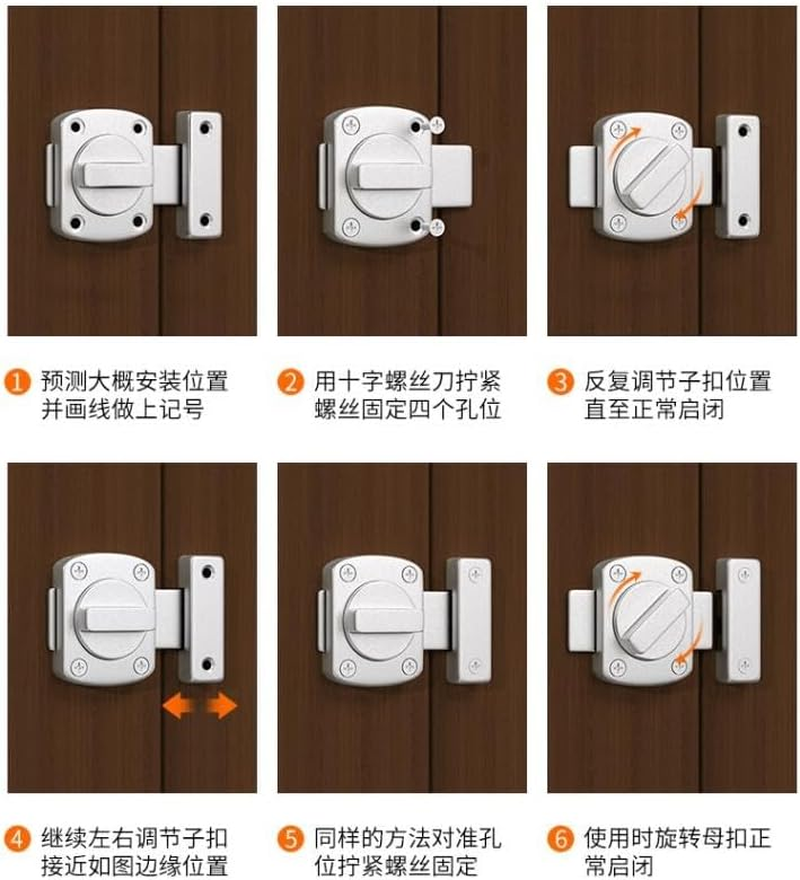 1 预测大概安装位置并画线做上记号

2 用十字螺丝刀拧紧螺丝固定四个孔位

3 反复调节子扣位置直至正常启闭

4 继续左右调节子扣接近如图边缘位置

5 同样的方法对准孔位拧紧螺丝固定

6 使用时旋转母扣正常启闭