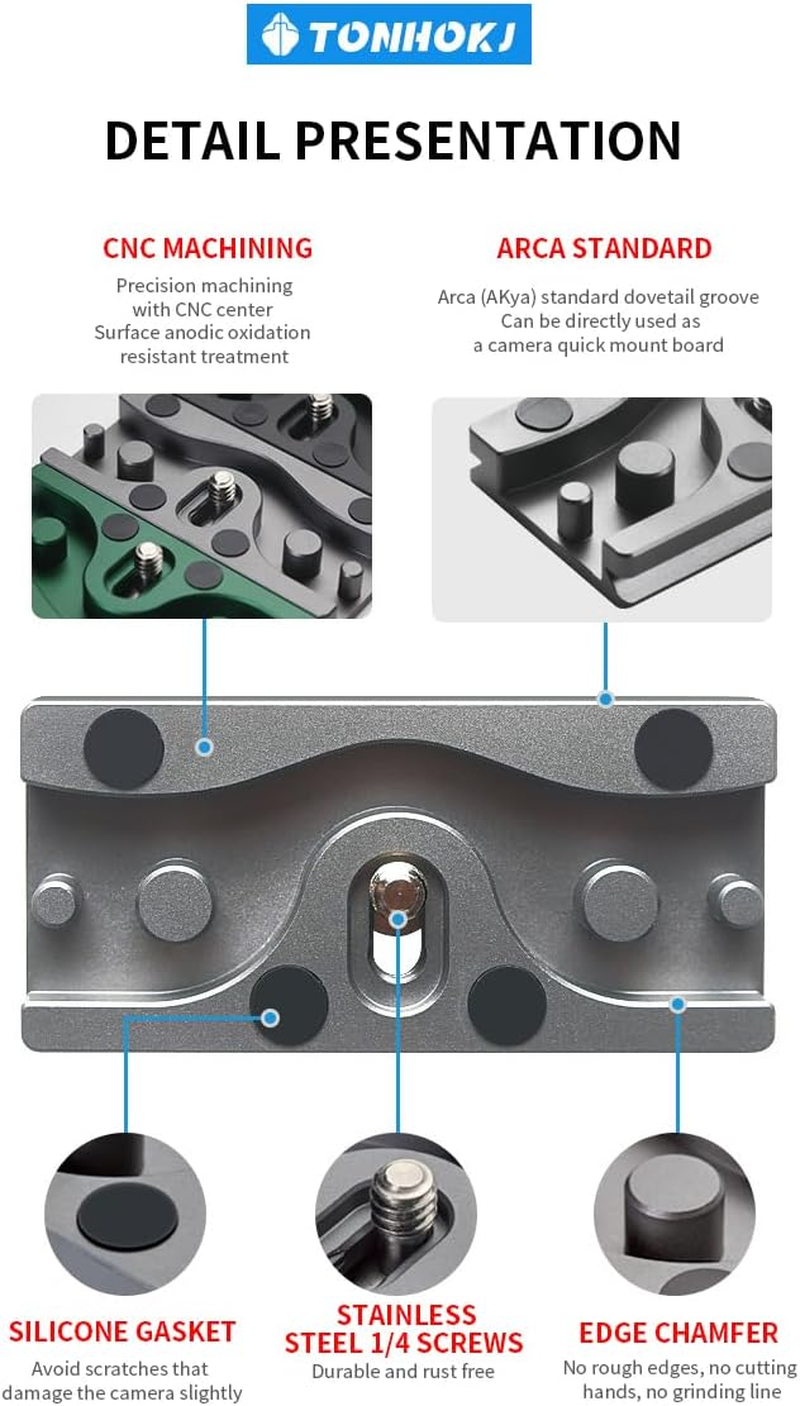 TONHOKJ

DETAIL PRESENTATION

CNC MACHINING

Precision machining with CNC center Surface anodic oxidation resistant treatment

ARCA STANDARD

Arca (AKya) standard dovetail groove Can be directly used as a camera quick mount board

SILICONE GASKET

Avoid scratches that damage the camera slightly

STAINLESS STEEL 1/4 SCREWS

Durable and rust free

EDGE CHAMFER

No rough edges, no cutting hands, no grinding line