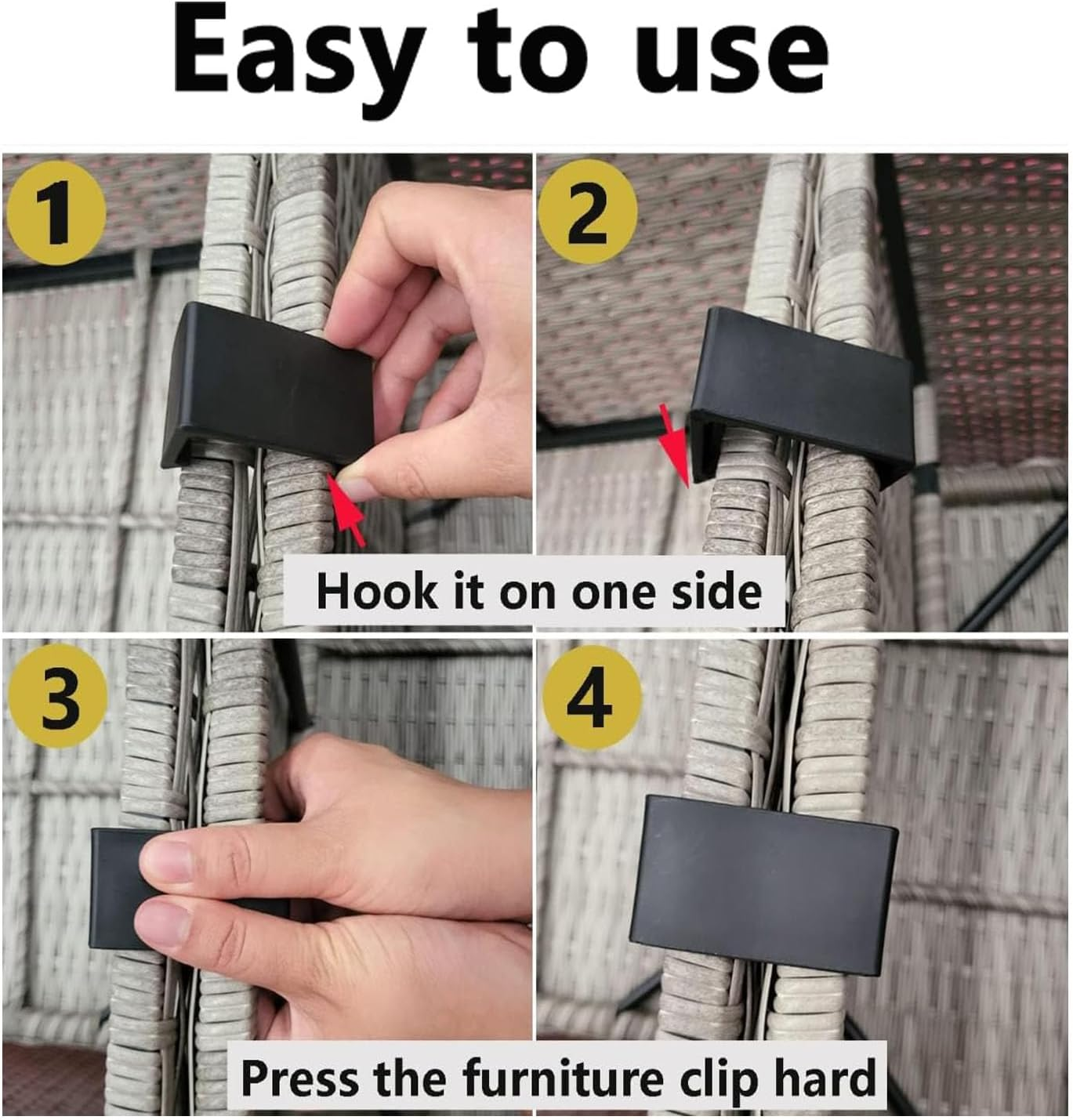 Easy to use

1

2

Hook it on one side

3

4

Press the furniture clip hard