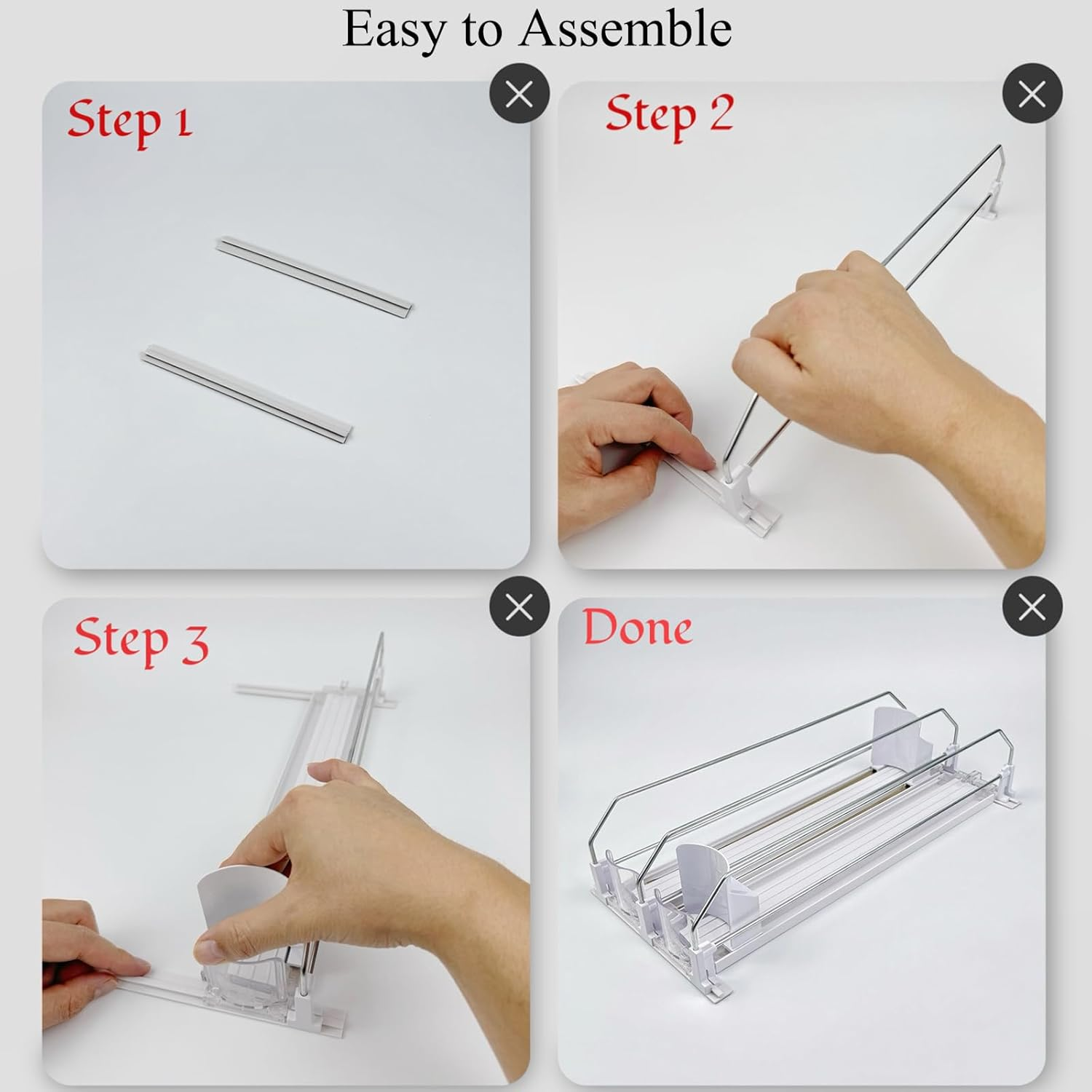 Easy to Assemble

Step 1

Step 2

Step 3

Done