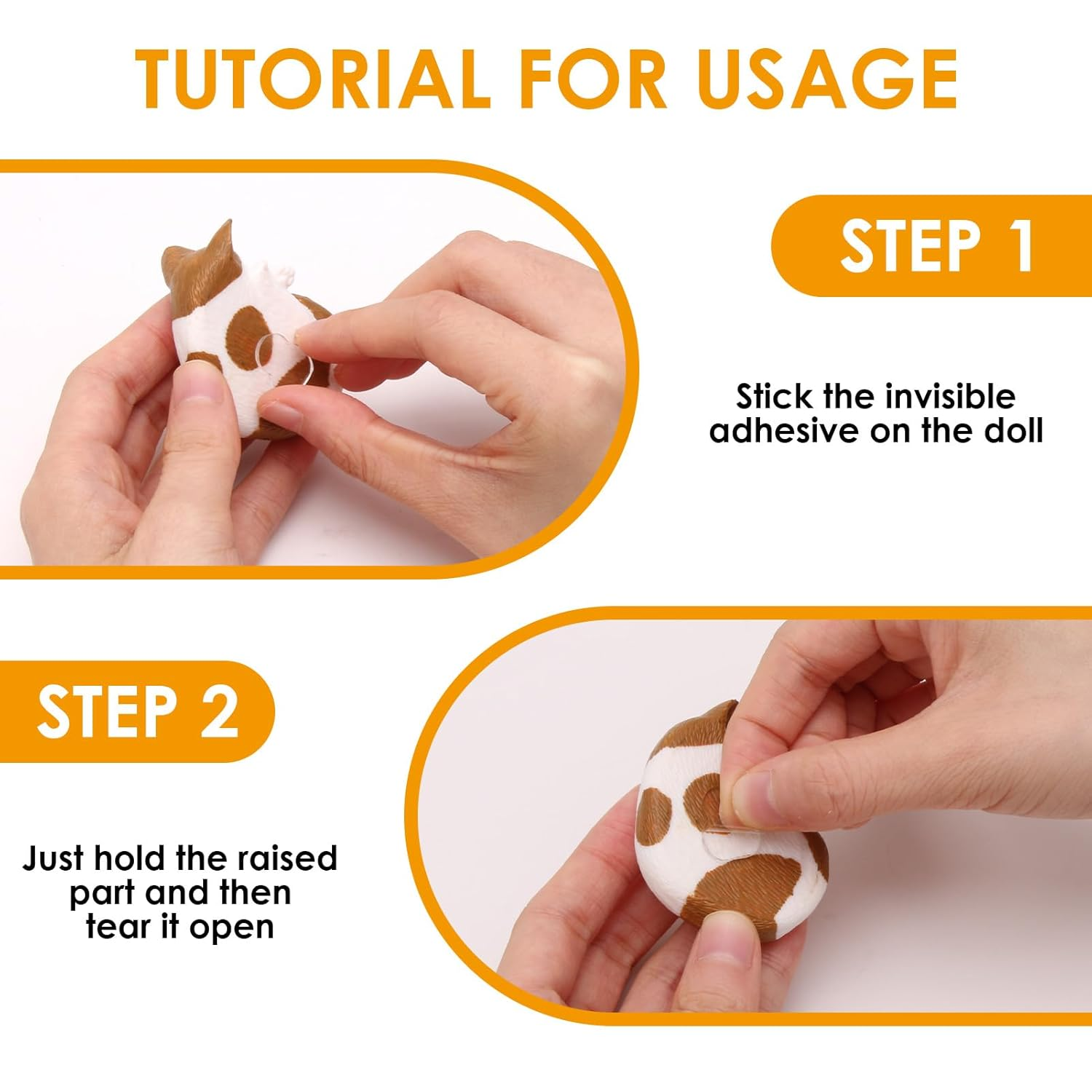 TUTORIAL FOR USAGE

STEP 1

Stick the invisible adhesive on the doll

STEP 2

Just hold the raised part and then tear it open