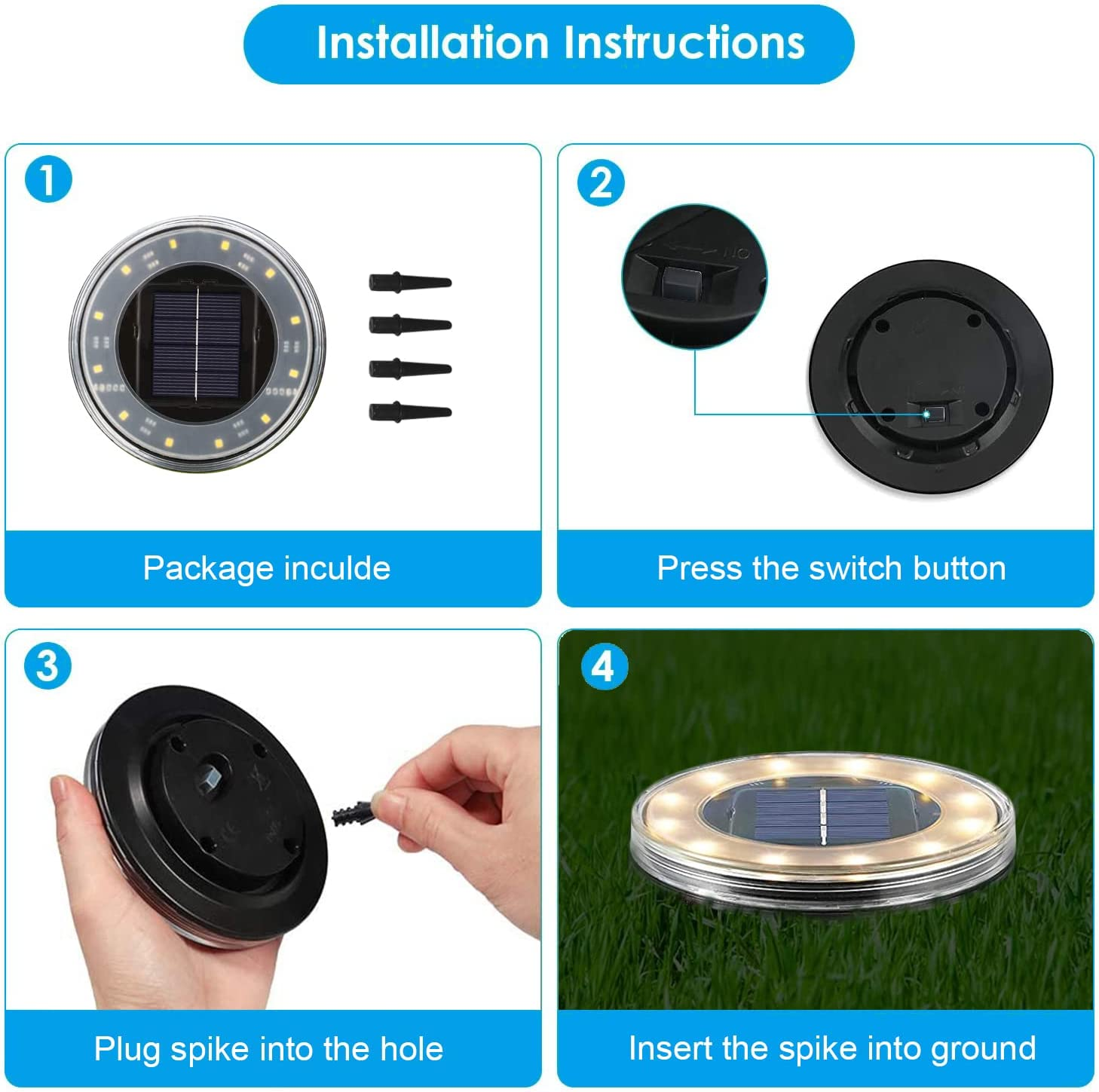 Installation Instructions

1

Package inculde

2

ON

Press the switch button

3

Plug spike into the hole

4

Insert the spike into ground