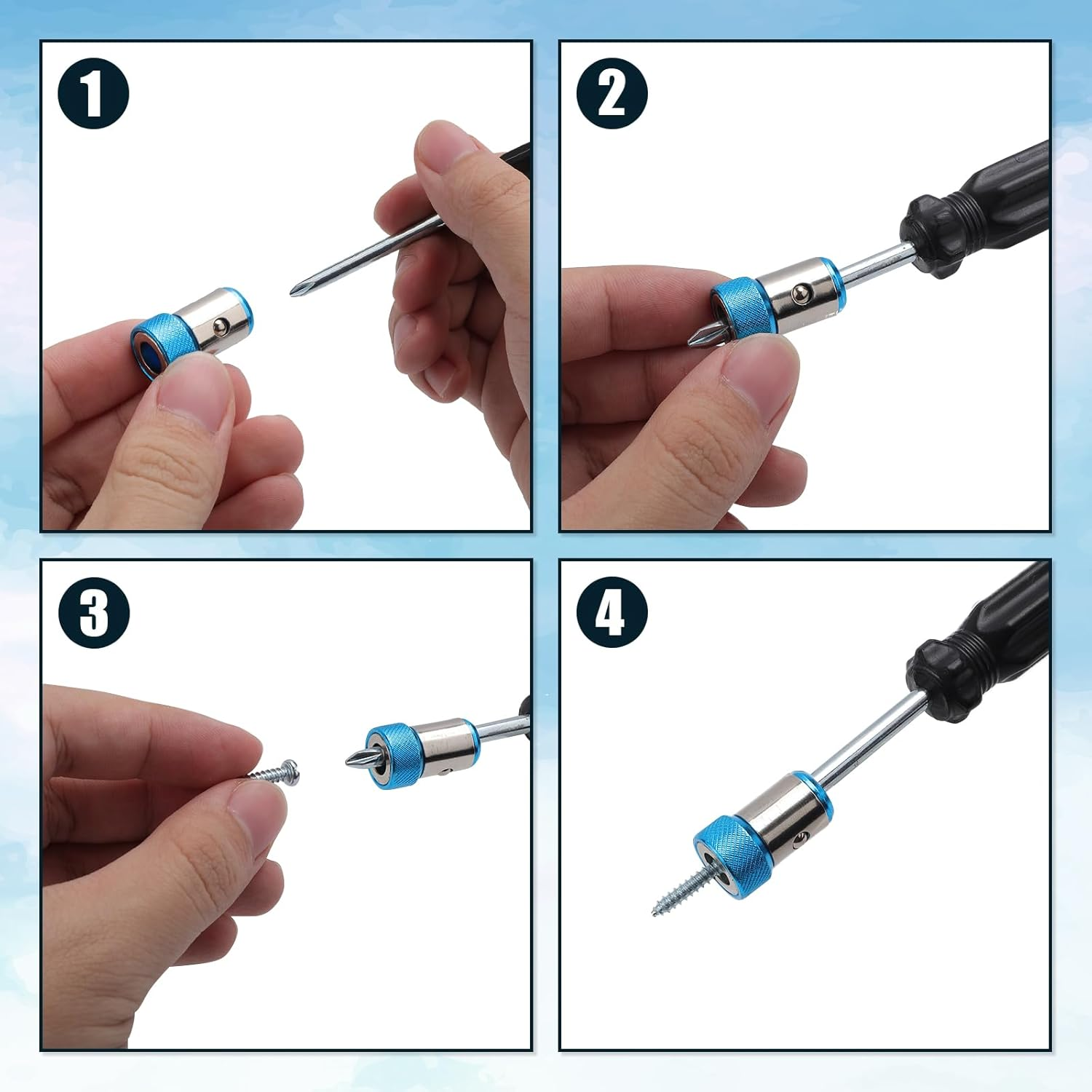 1

2

3

4