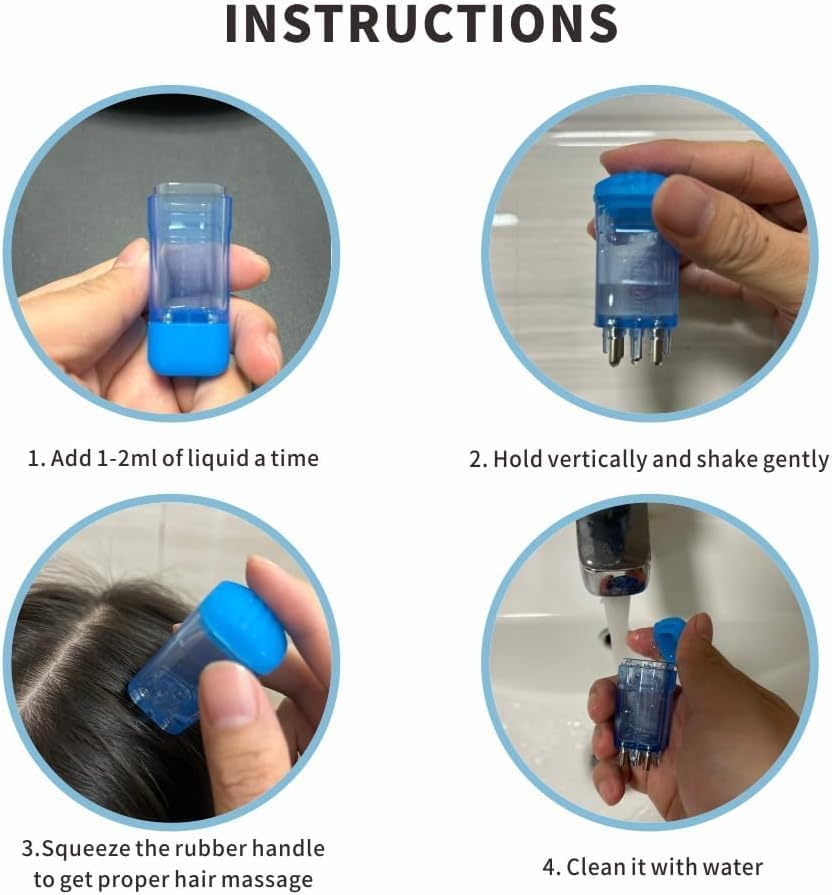 INSTRUCTIONS

1. Add 1-2ml of liquid a time

2. Hold vertically and shake gently

3.Squeeze the rubber handle to get proper hair massage

4. Clean it with water