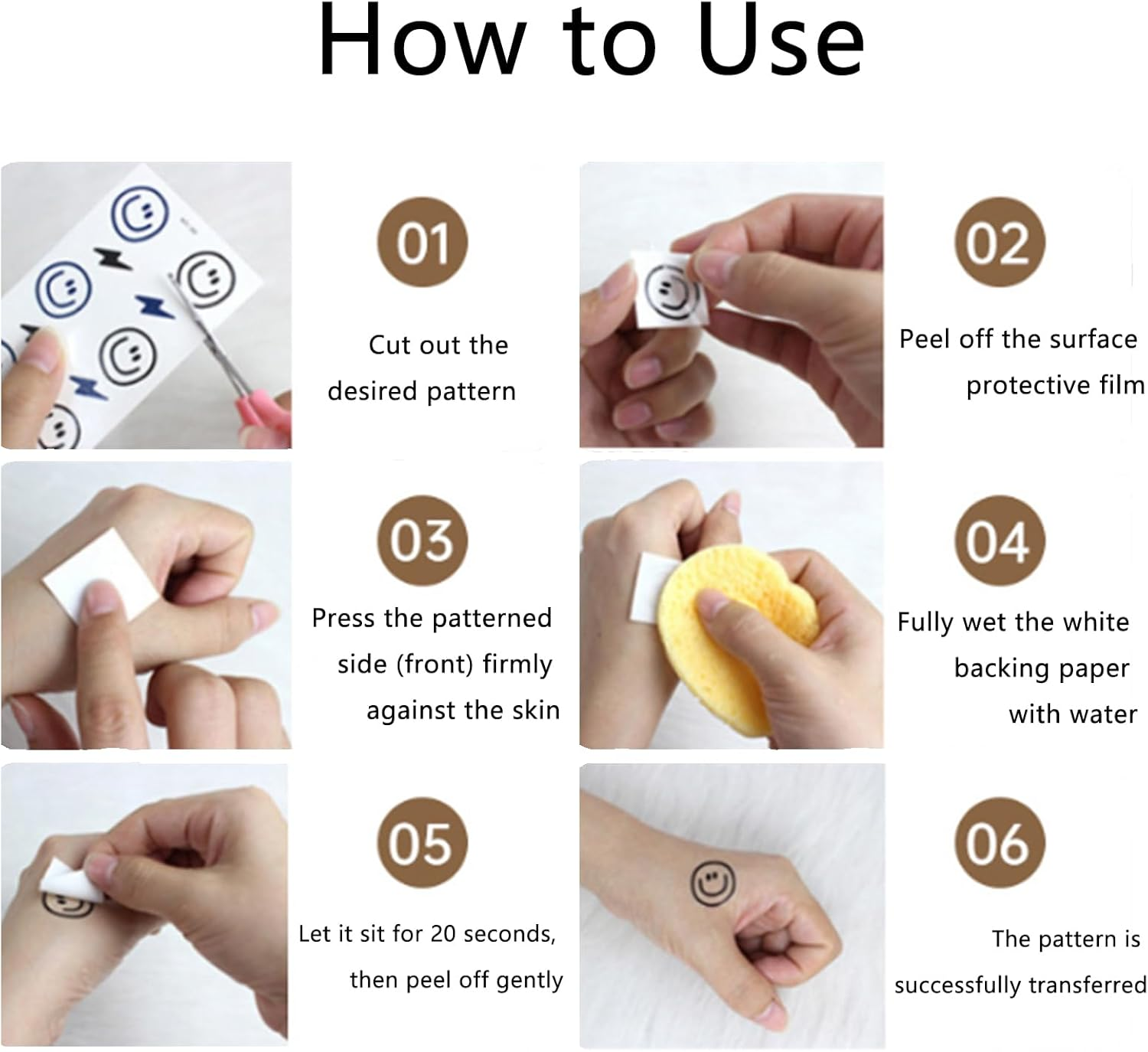 How to Use

01

Cut out the desired pattern

02

Peel off the surface protective film

03

Press the patterned side (front) firmly against the skin

04

Fully wet the white backing paper with water

05

Let it sit for 20 seconds, then peel off gently

06

The pattern is successfully transferred