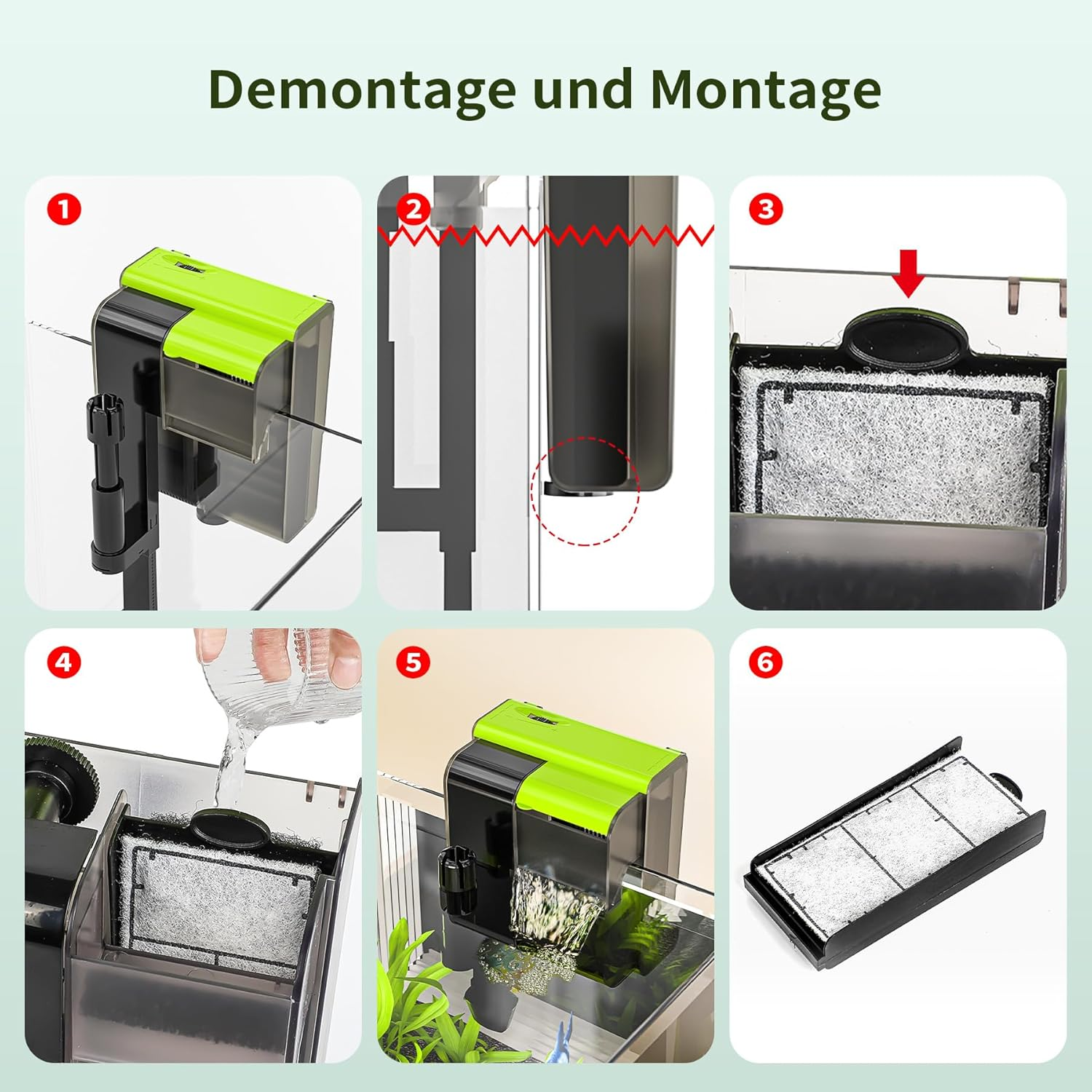 Demontage und Montage

1

2

3

4

5

6