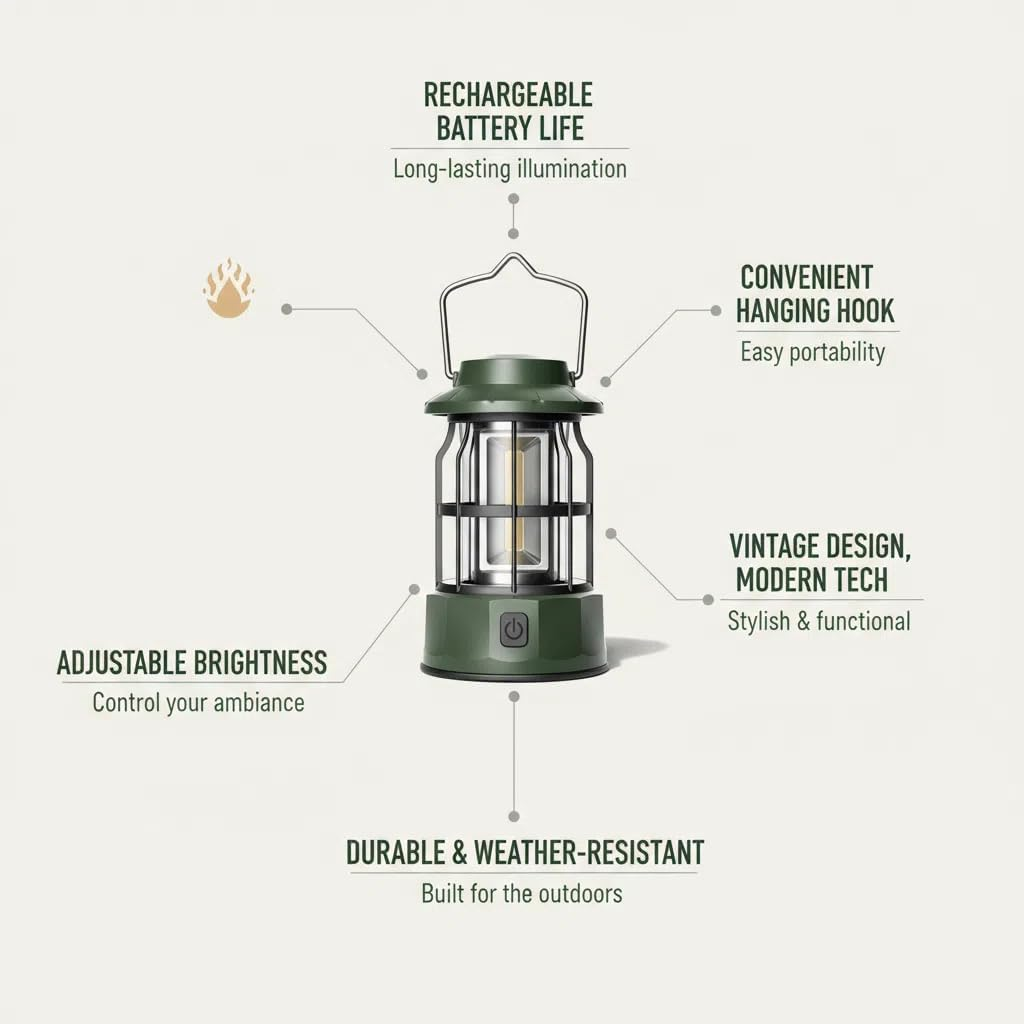 RECHARGEABLE BATTERY LIFE
Long-lasting illumination

CONVENIENT HANGING HOOK
Easy portability

VINTAGE DESIGN, MODERN TECH
Stylish & functional

ADJUSTABLE BRIGHTNESS
Control your ambiance

DURABLE & WEATHER-RESISTANT
Built for the outdoors