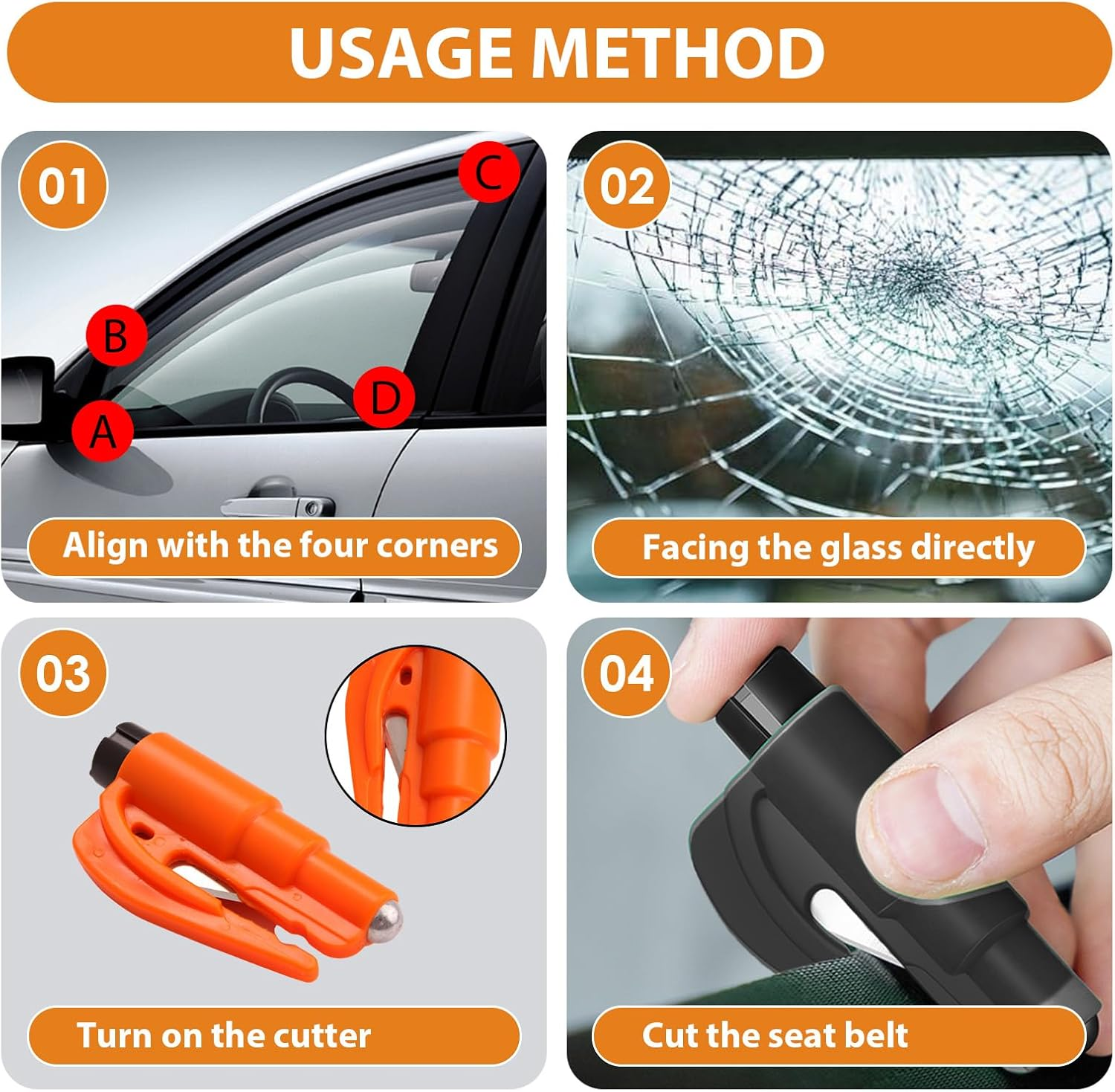 USAGE METHOD

01

C

B

D

A

Align with the four corners

02

Facing the glass directly

03

Turn on the cutter

04

Cut the seat belt