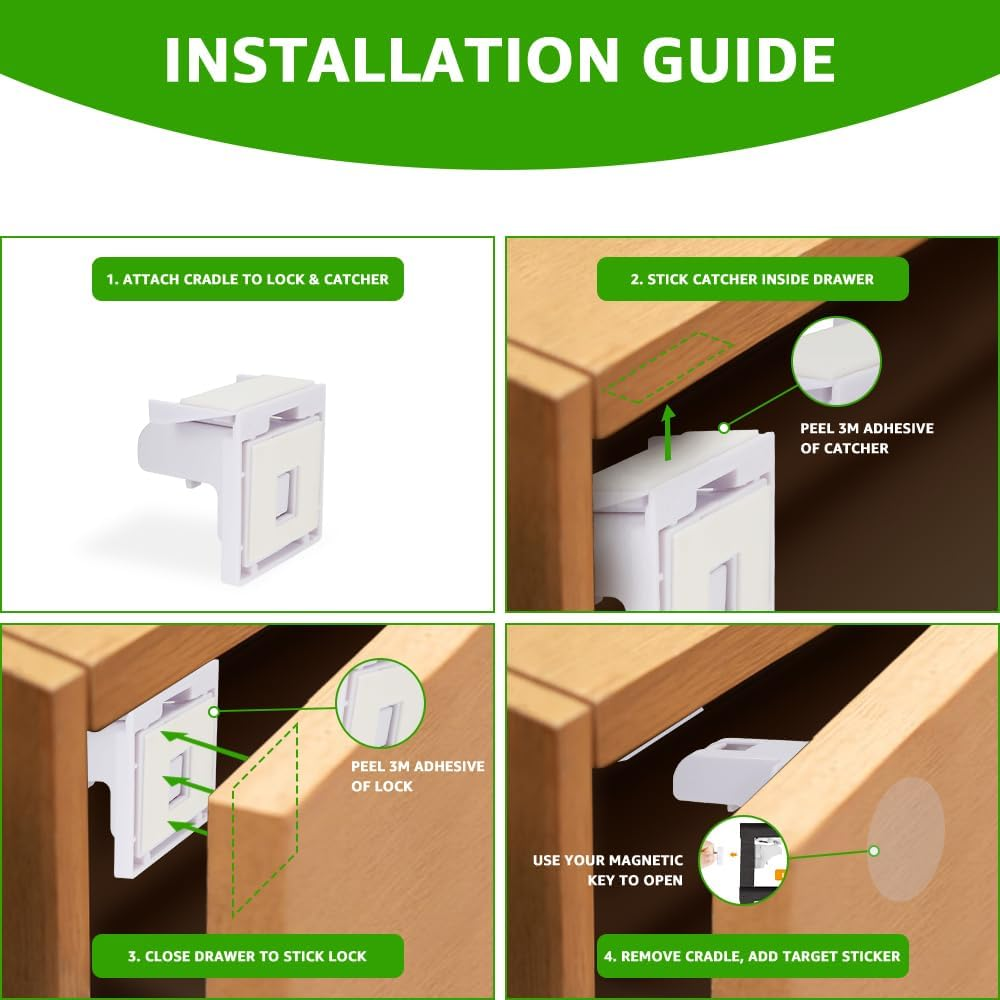 INSTALLATION GUIDE

1. ATTACH CRADLE TO LOCK & CATCHER

2. STICK CATCHER INSIDE DRAWER

PEEL 3M ADHESIVE OF CATCHER

PEEL 3M ADHESIVE OF LOCK

3. CLOSE DRAWER TO STICK LOCK

USE YOUR MAGNETIC KEY TO OPEN

4. REMOVE CRADLE, ADD TARGET STICKER