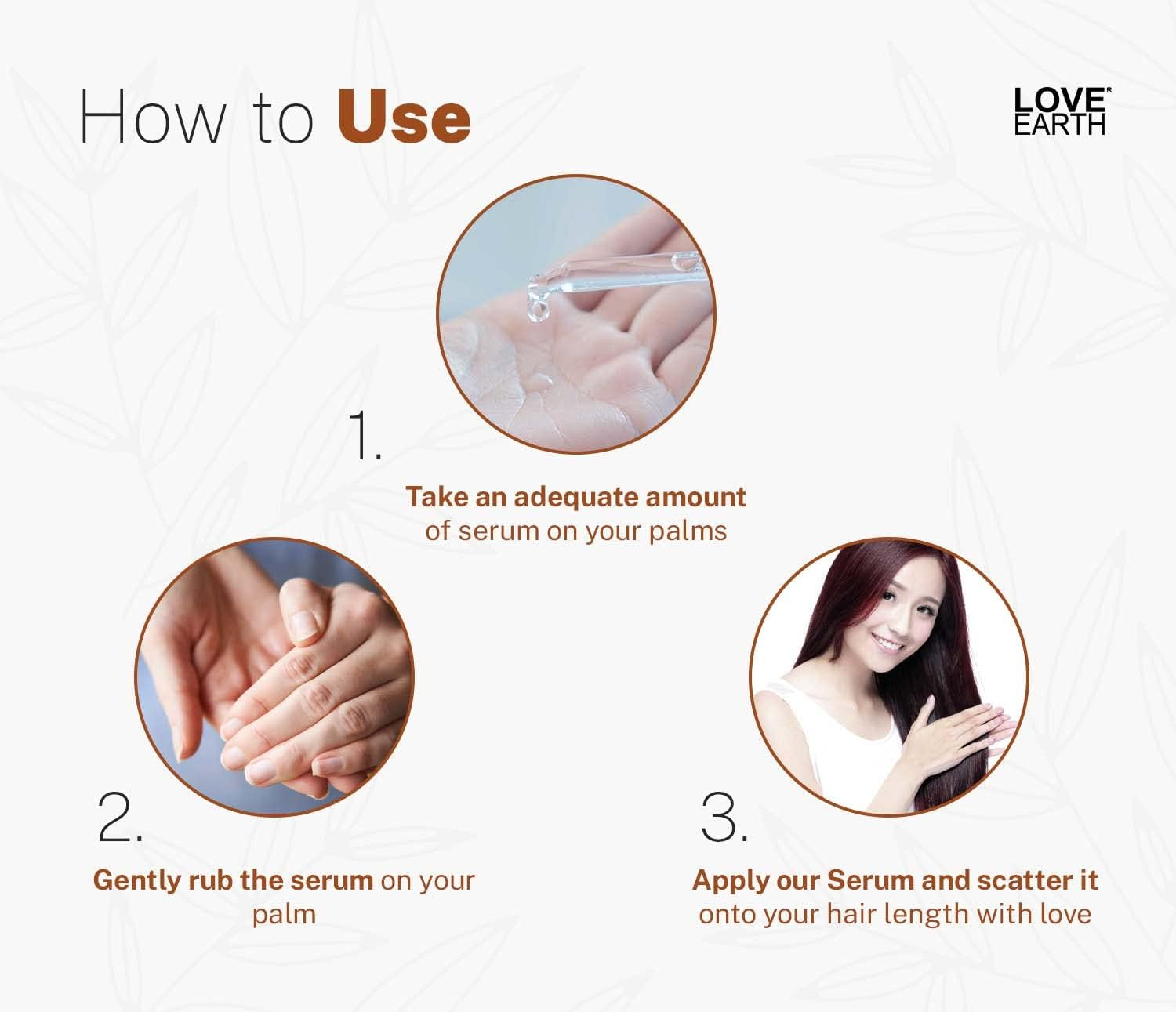 How to Use

LOVE EARTH

1.

Take an adequate amount of serum on your palms

2.

Gently rub the serum on your palm

3.

Apply our Serum and scatter it onto your hair length with love