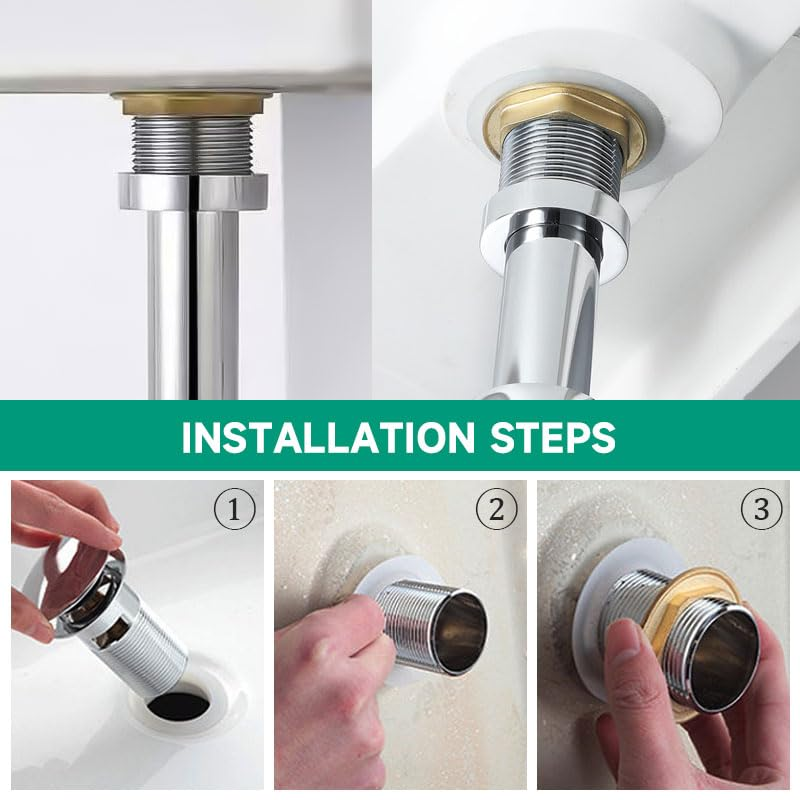 INSTALLATION STEPS

①

②

③