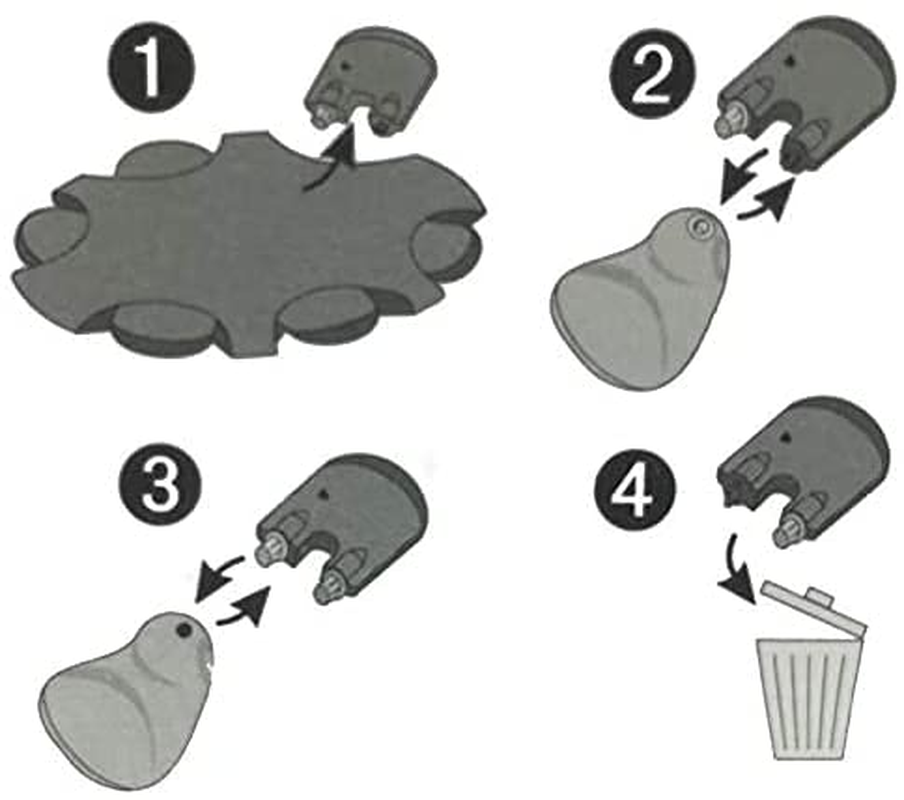 1

2

3

4