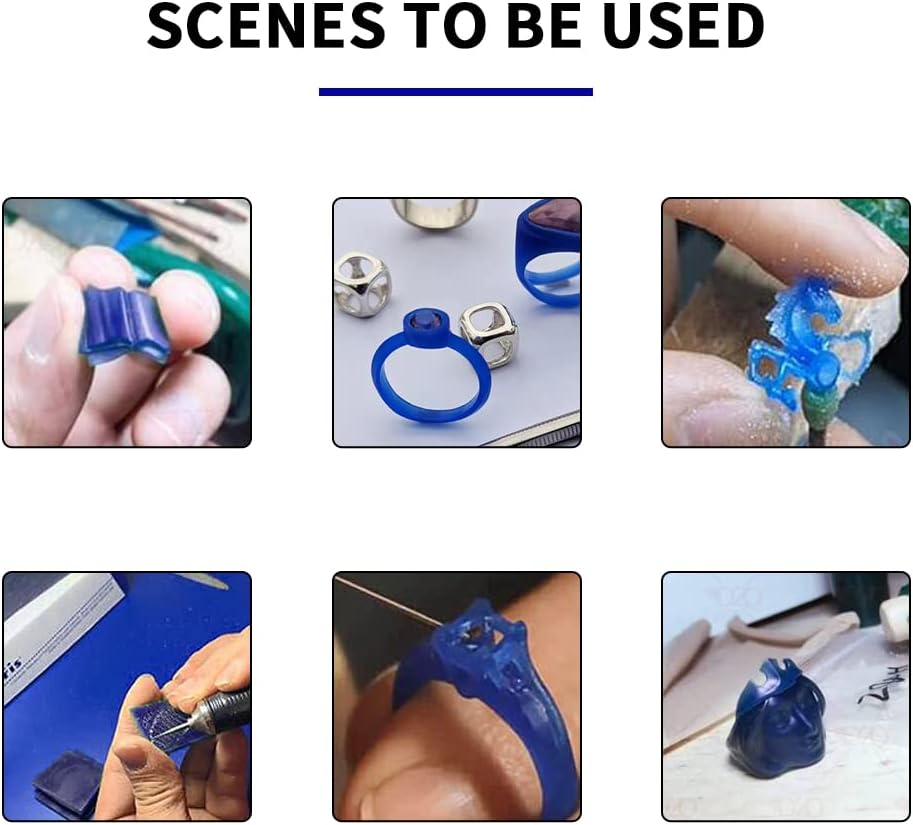 SCENES TO BE USED