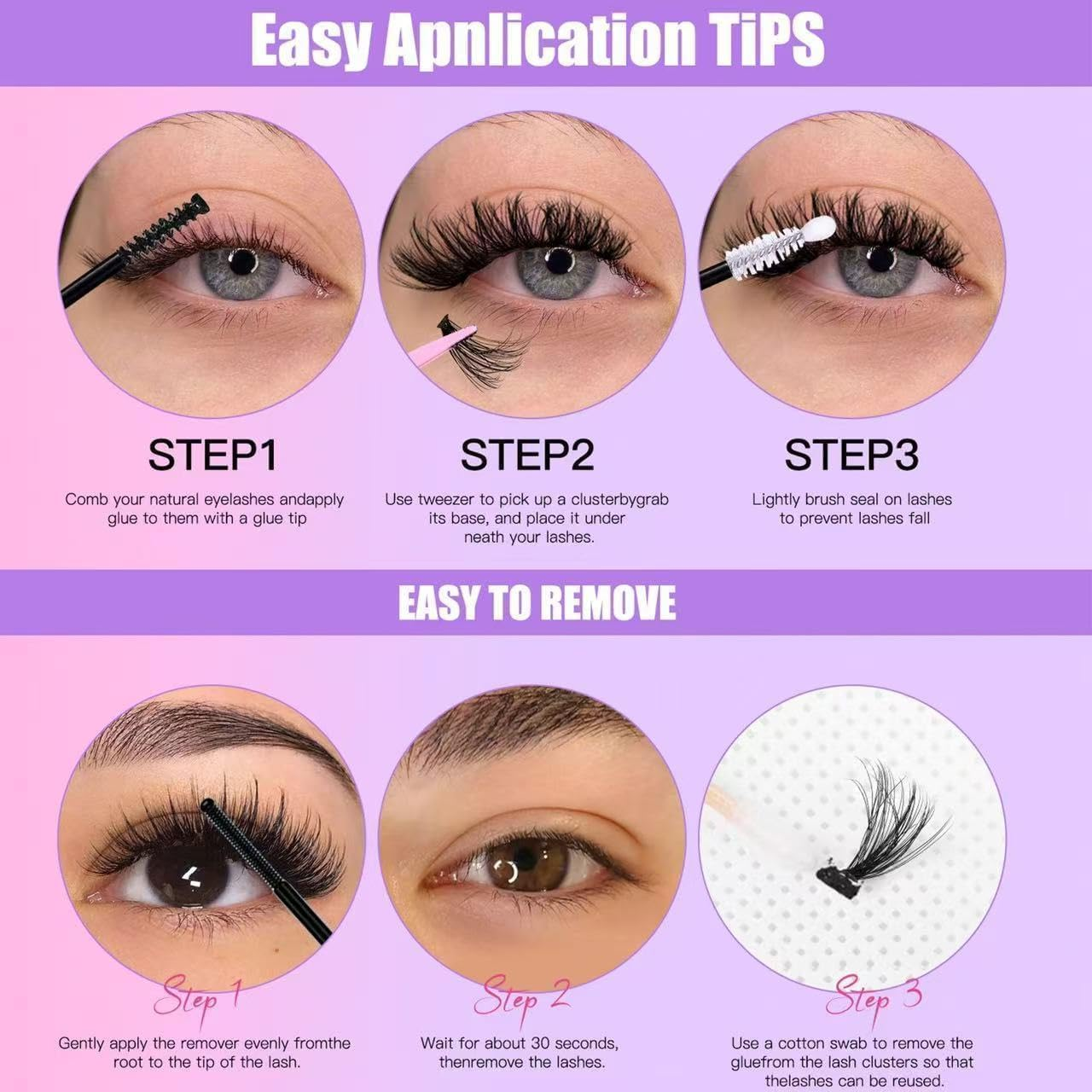 Easy Apnlication TiPS

STEP1

Comb your natural eyelashes andapply glue to them with a glue tip

STEP2

Use tweezer to pick up a clusterbygrab its base, and place it under neath your lashes.

STEP3

Lightly brush seal on lashes to prevent lashes fall

EASY TO REMOVE

Step 1

Gently apply the remover evenly fromthe root to the tip of the lash.

Step 2

Wait for about 30 seconds, thenremove the lashes.

Step 3

Use a cotton swab to remove the gluefrom the lash clusters so that thelashes can be reused.