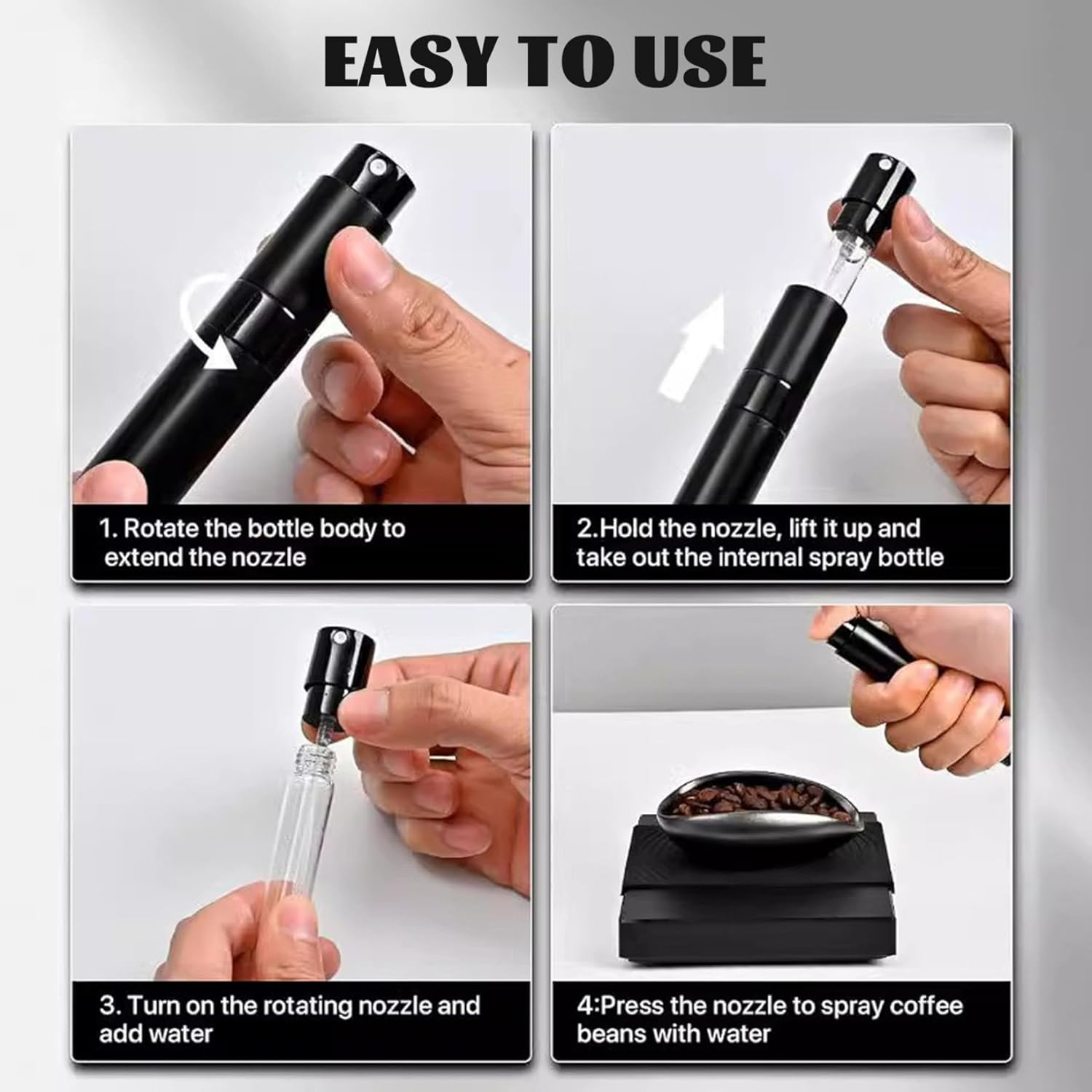 EASY TO USE

1. Rotate the bottle body to extend the nozzle

2.Hold the nozzle, lift it up and take out the internal spray bottle

3. Turn on the rotating nozzle and add water

4:Press the nozzle to spray coffee beans with water