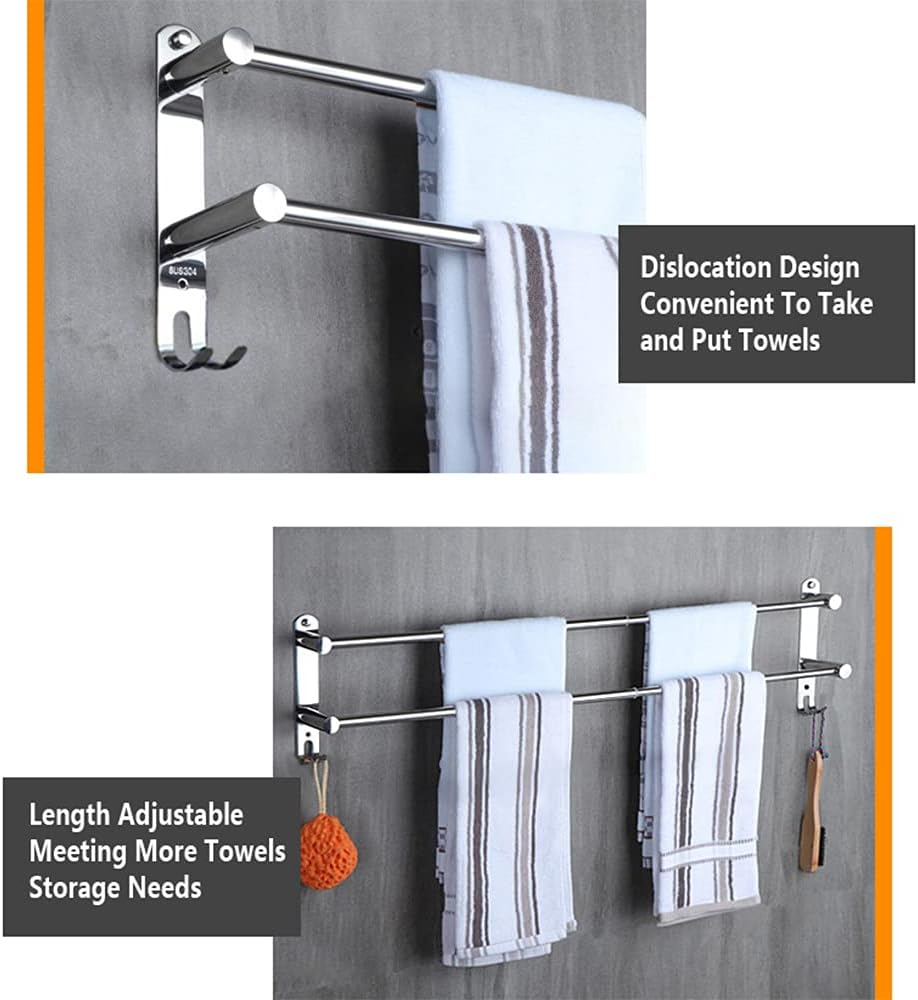 SUS304

Dislocation Design Convenient To Take and Put Towels

Length Adjustable Meeting More Towels Storage Needs