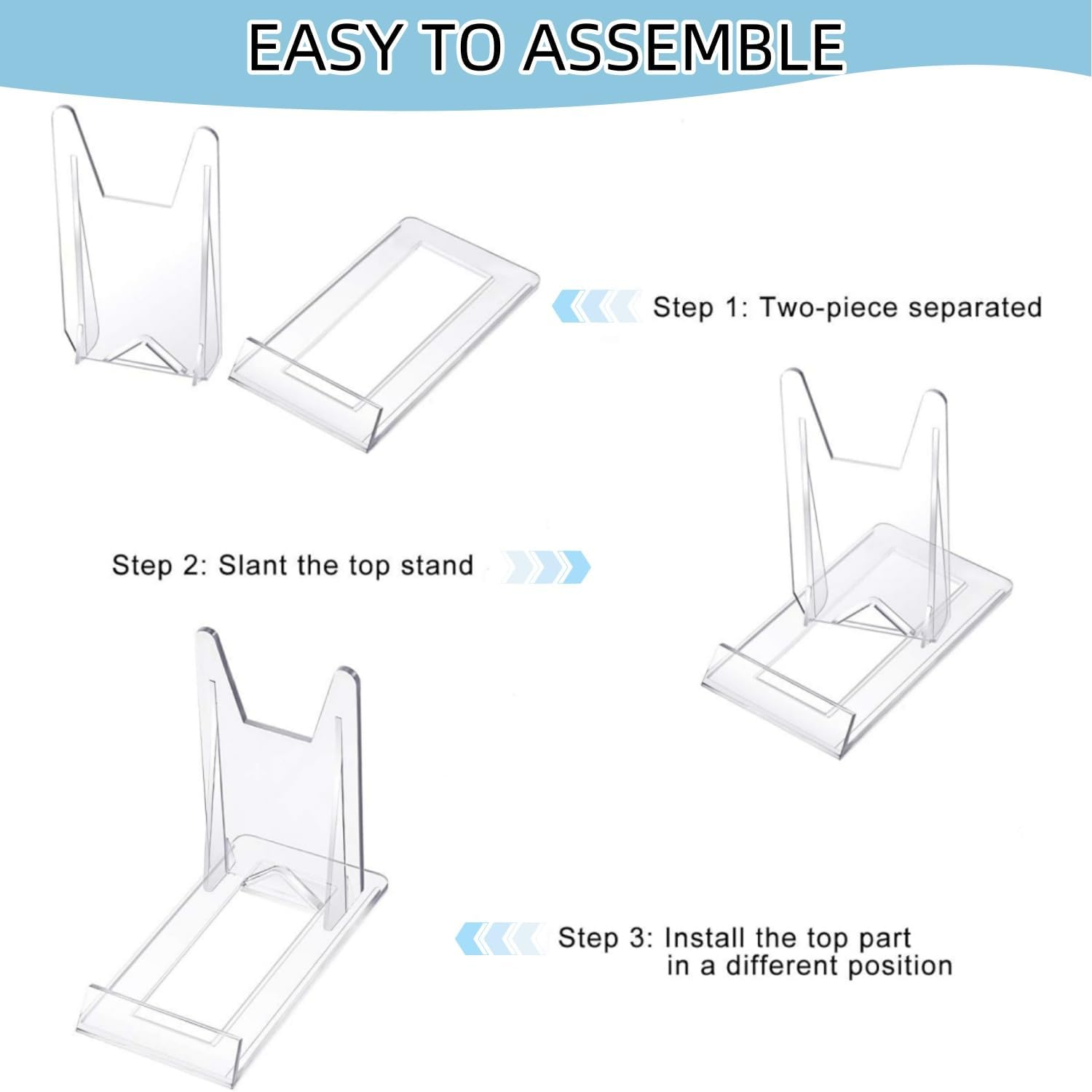 EASY TO ASSEMBLE

Step 1: Two-piece separated

Step 2: Slant the top stand

Step 3: Install the top part in a different position