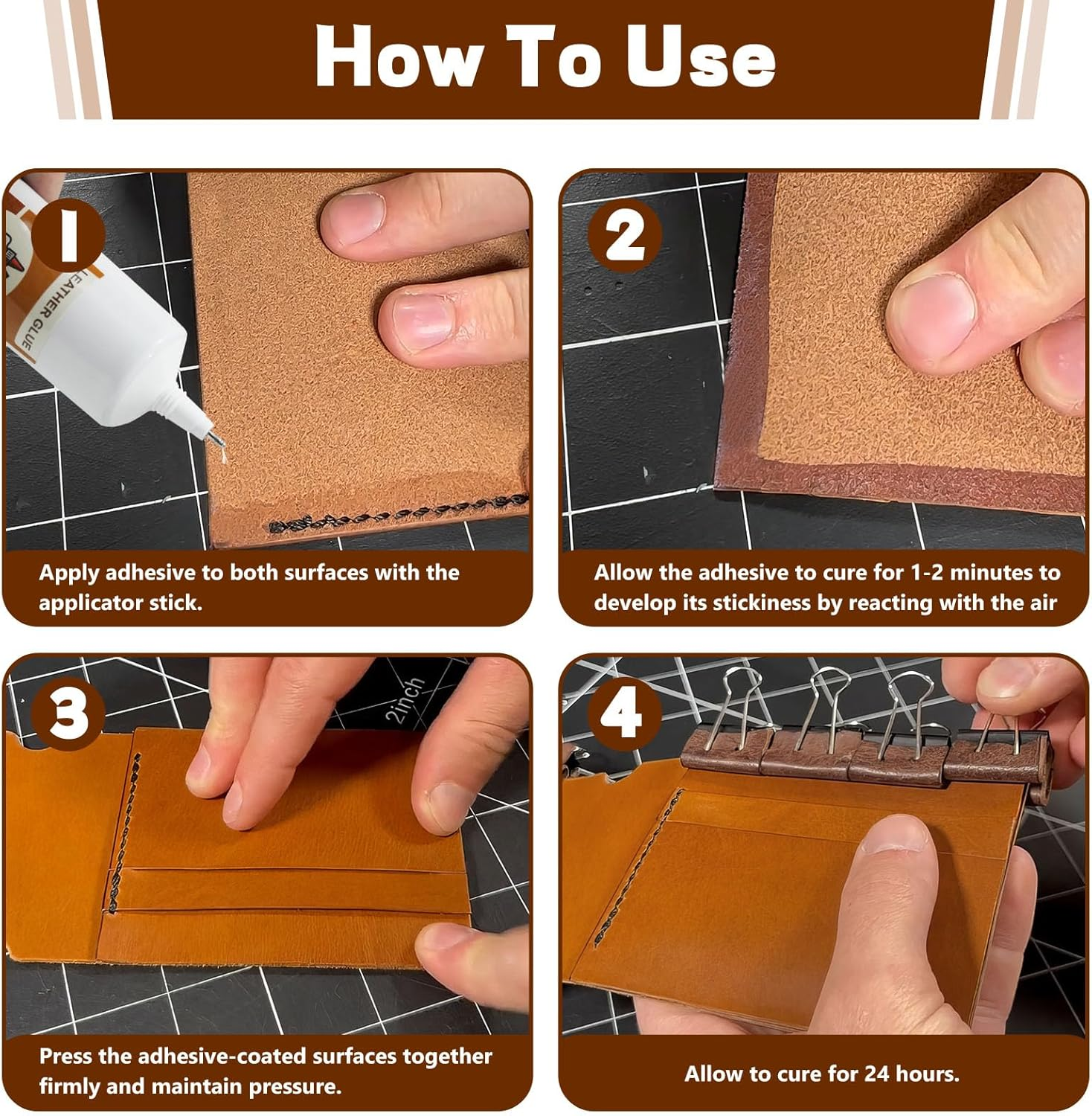 How To Use

1

LEATHER GLUE

Apply adhesive to both surfaces with the applicator stick.

2

Allow the adhesive to cure for 1-2 minutes to develop its stickiness by reacting with the air

3

2inch

Press the adhesive-coated surfaces together firmly and maintain pressure.

4

Allow to cure for 24 hours.