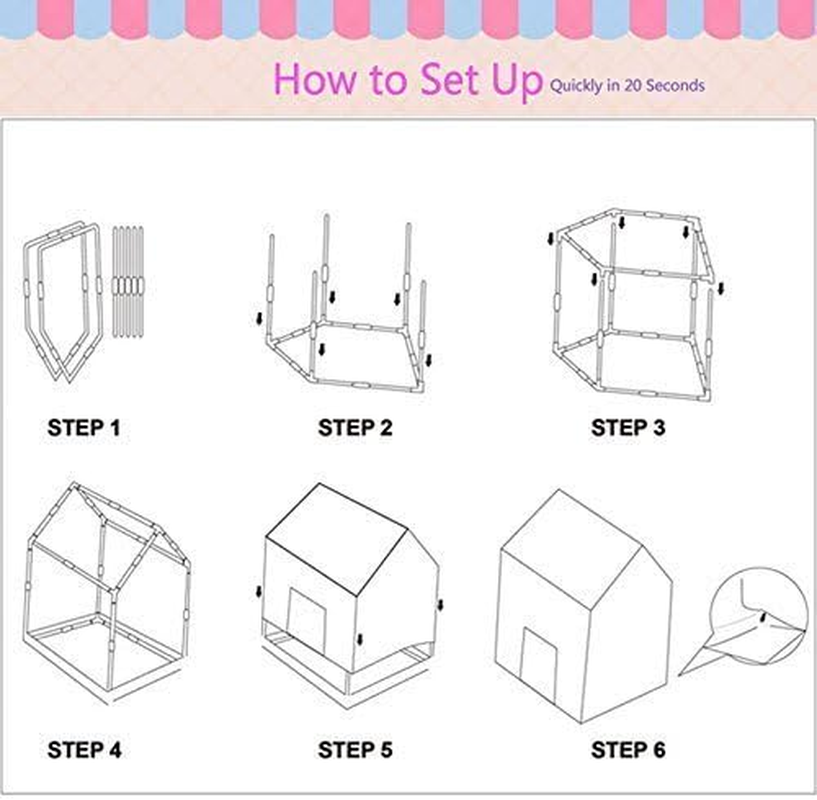 How to Set Up Quickly in 20 Seconds

STEP 1

STEP 2

STEP 3

STEP 4

STEP 5

STEP 6