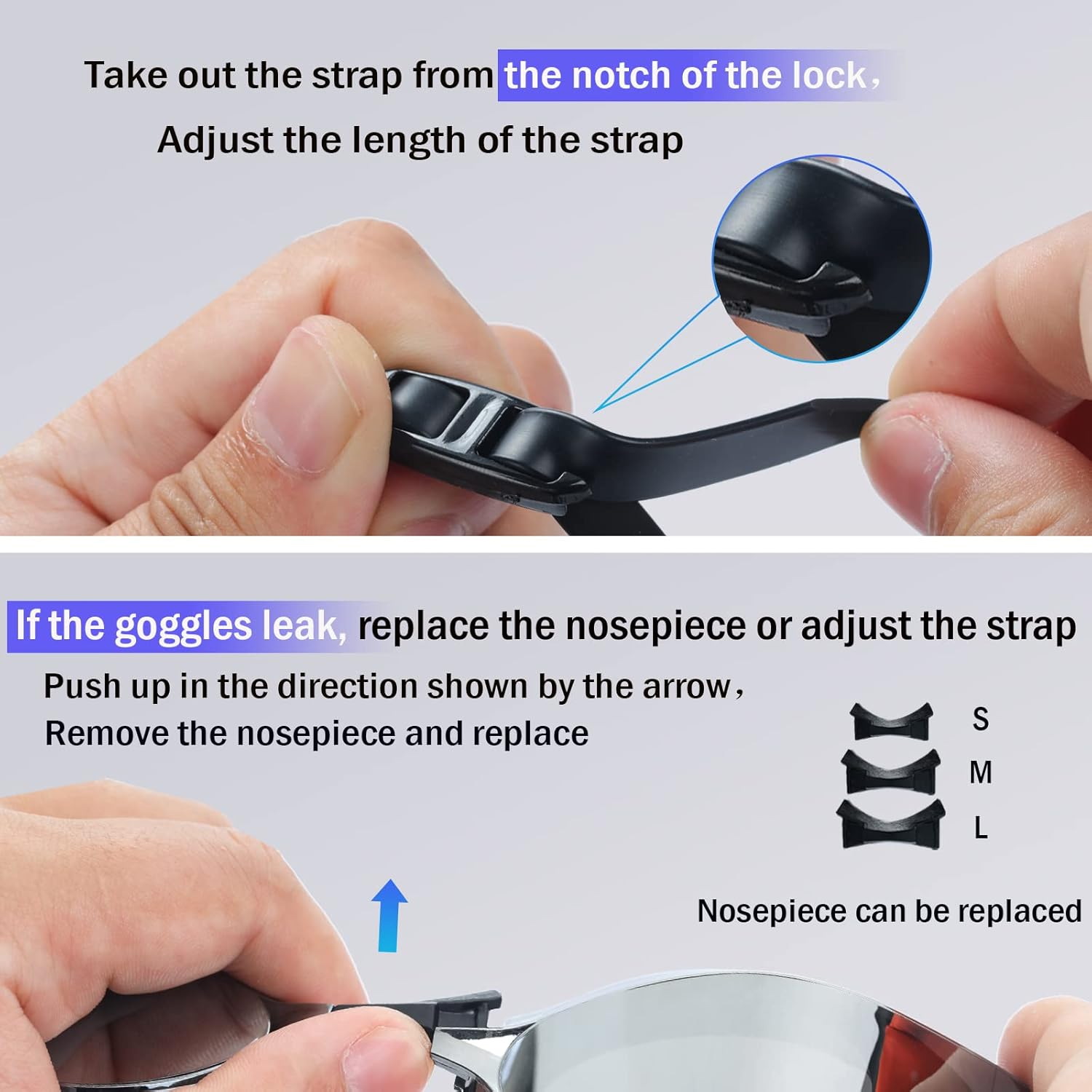 Take out the strap from the notch of the lock，

Adjust the length of the strap

If the goggles leak, replace the nosepiece or adjust the strap

Push up in the direction shown by the arrow，
Remove the nosepiece and replace

S
M
L

Nosepiece can be replaced