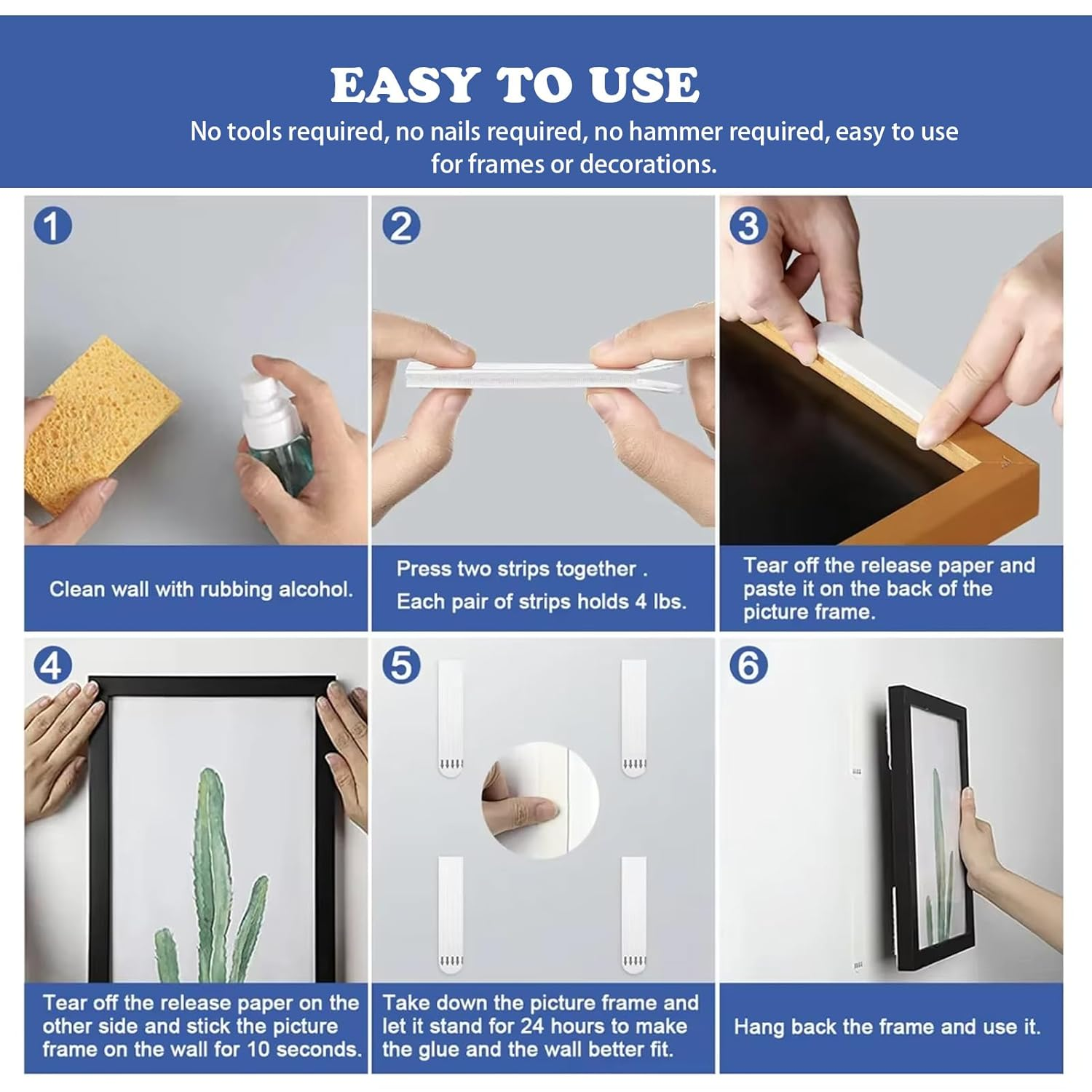 EASY TO USE

No tools required, no nails required, no hammer required, easy to use for frames or decorations.

1

Clean wall with rubbing alcohol.

2

Press two strips together .
Each pair of strips holds 4 lbs.

3

Tear off the release paper and paste it on the back of the picture frame.

4

Tear off the release paper on the other side and stick the picture frame on the wall for 10 seconds.

5

Take down the picture frame and let it stand for 24 hours to make the glue and the wall better fit.

6

Hang back the frame and use it.