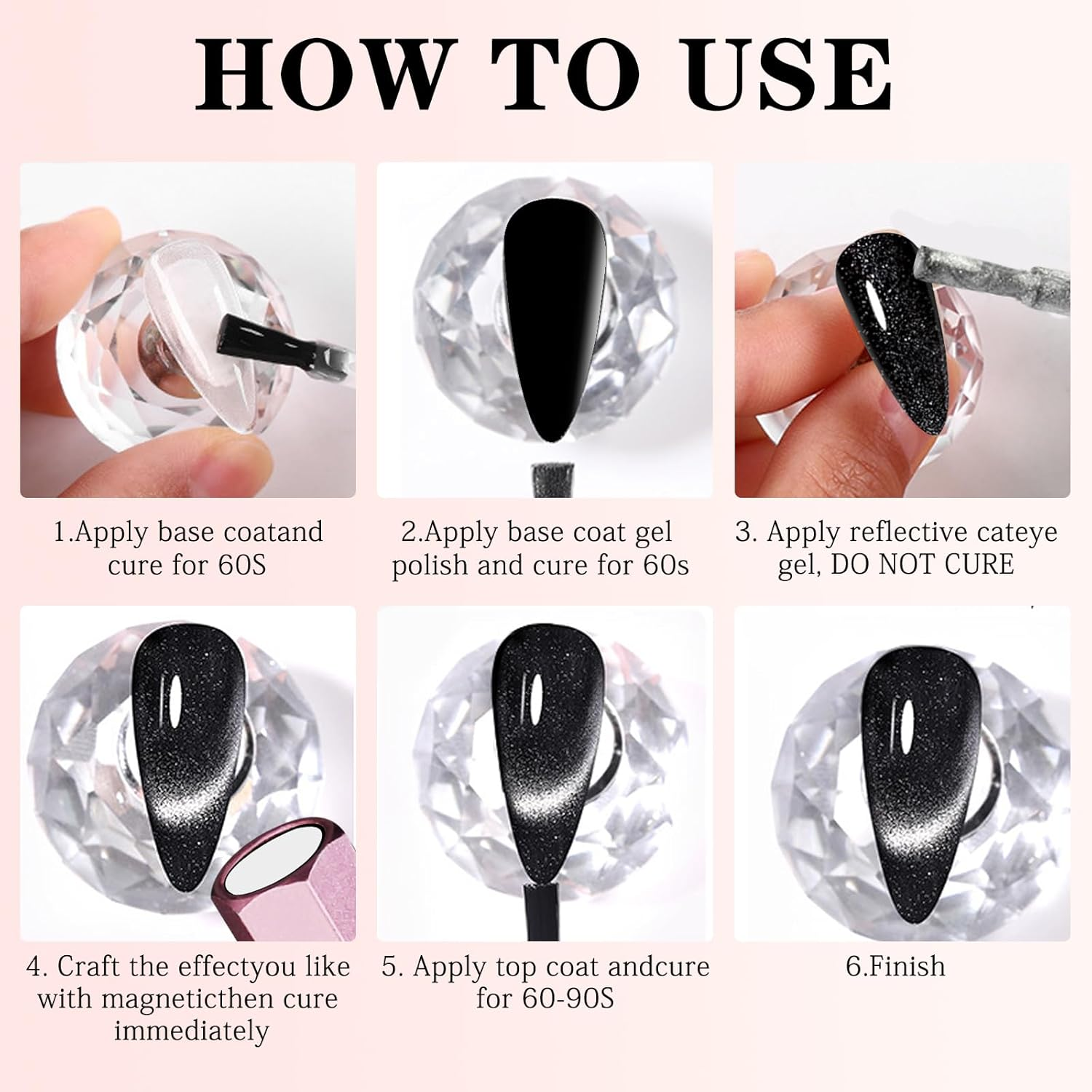 HOW TO USE

1.Apply base coatand cure for 60S

2.Apply base coat gel polish and cure for 60s

3. Apply reflective cateye gel, DO NOT CURE

4. Craft the effectyou like with magneticthen cure immediately

5. Apply top coat andcure for 60-90S

6.Finish