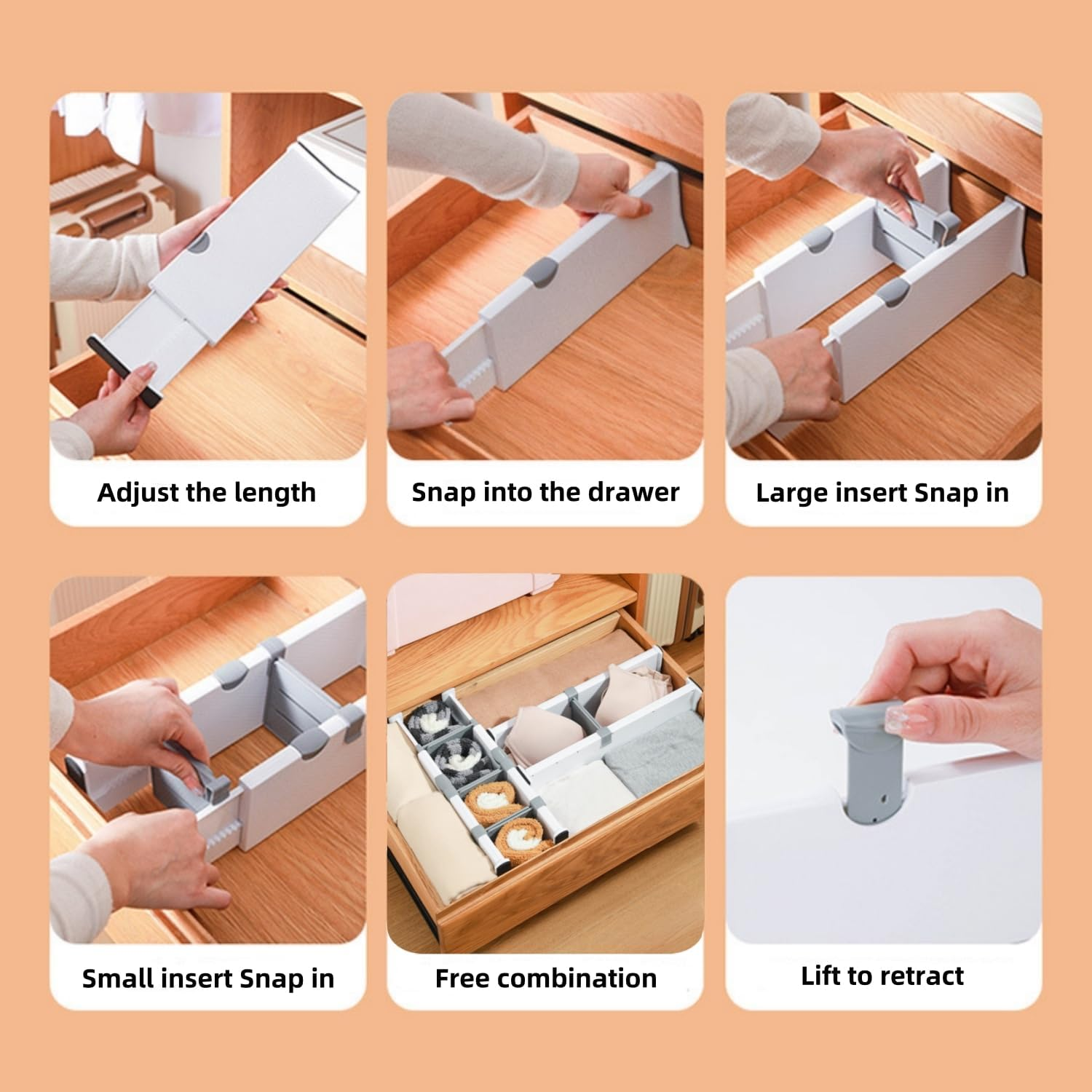 Adjust the length

Snap into the drawer

Large insert Snap in

Small insert Snap in

Free combination

Lift to retract