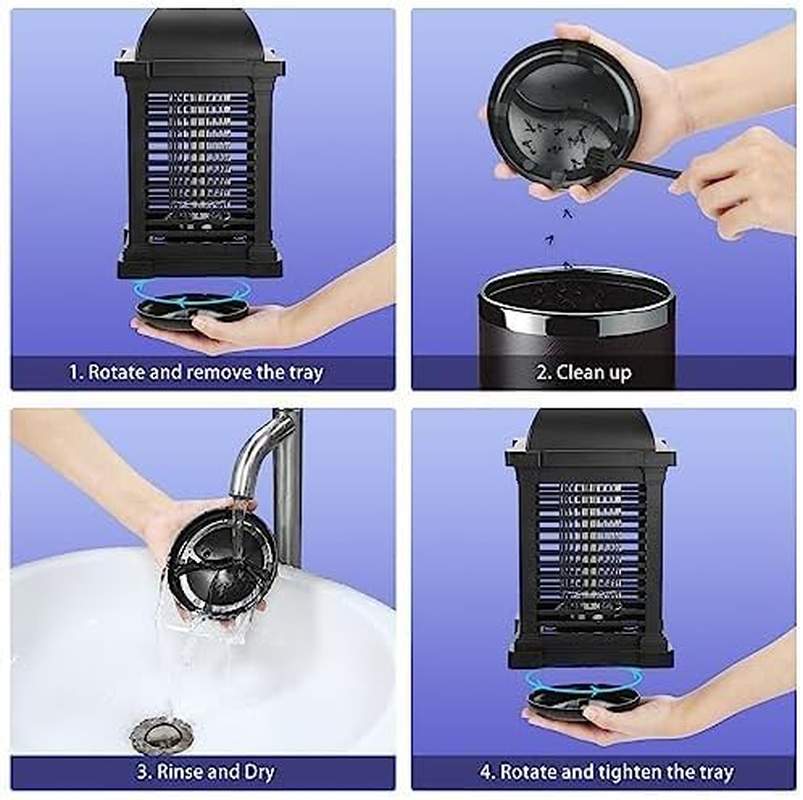 1. Rotate and remove the tray

2. Clean up

3. Rinse and Dry

4. Rotate and tighten the tray