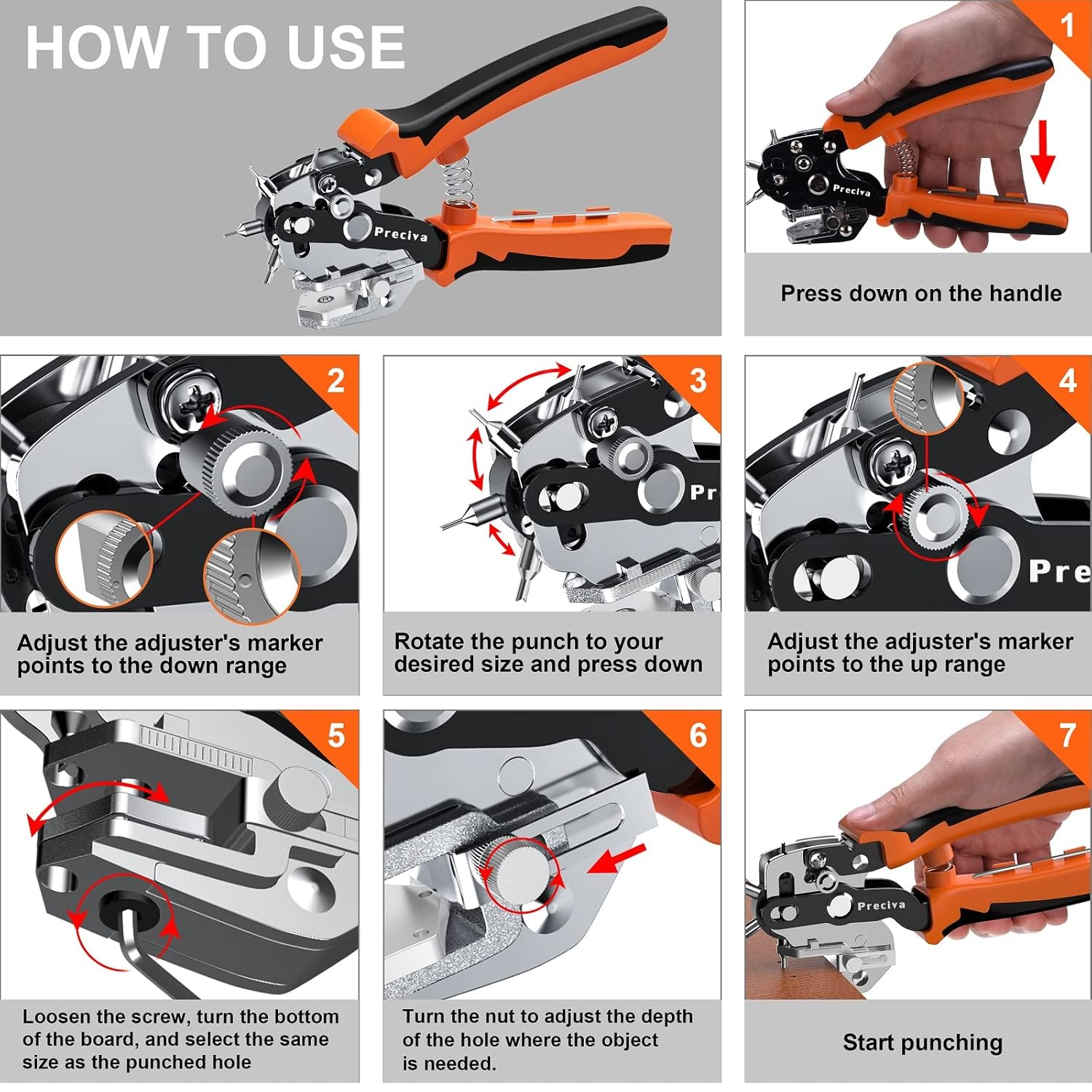 HOW TO USE

Preciva

1

Preciva

Press down on the handle

2

Adjust the adjuster's marker points to the down range

3

Pr

Rotate the punch to your desired size and press down

4

Pre

Adjust the adjuster's marker points to the up range

5

Loosen the screw, turn the bottom of the board, and select the same size as the punched hole

6

Turn the nut to adjust the depth of the hole where the object is needed.

7

Preciva

Start punching