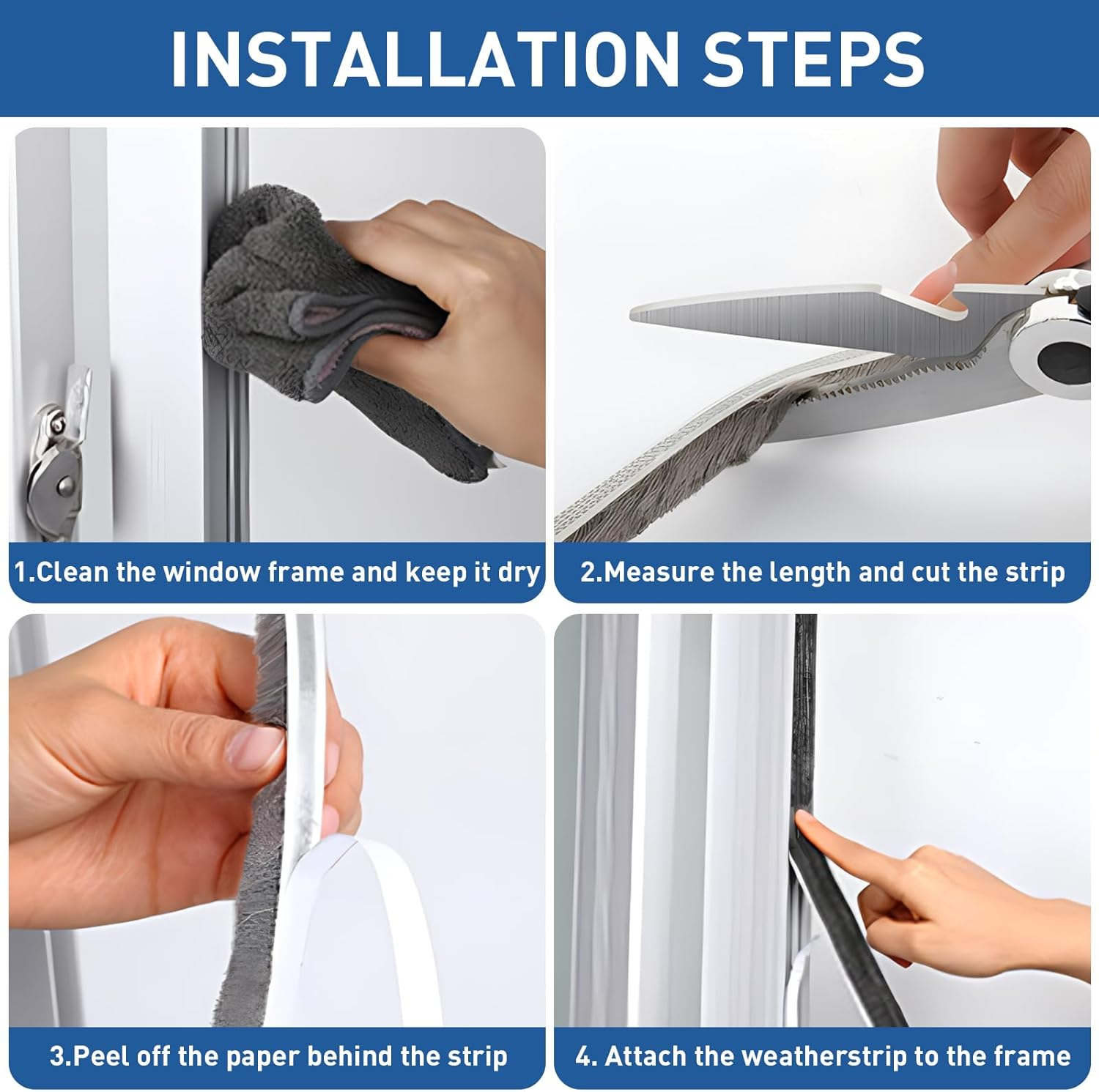 INSTALLATION STEPS

1.Clean the window frame and keep it dry

2.Measure the length and cut the strip

3.Peel off the paper behind the strip

4. Attach the weatherstrip to the frame