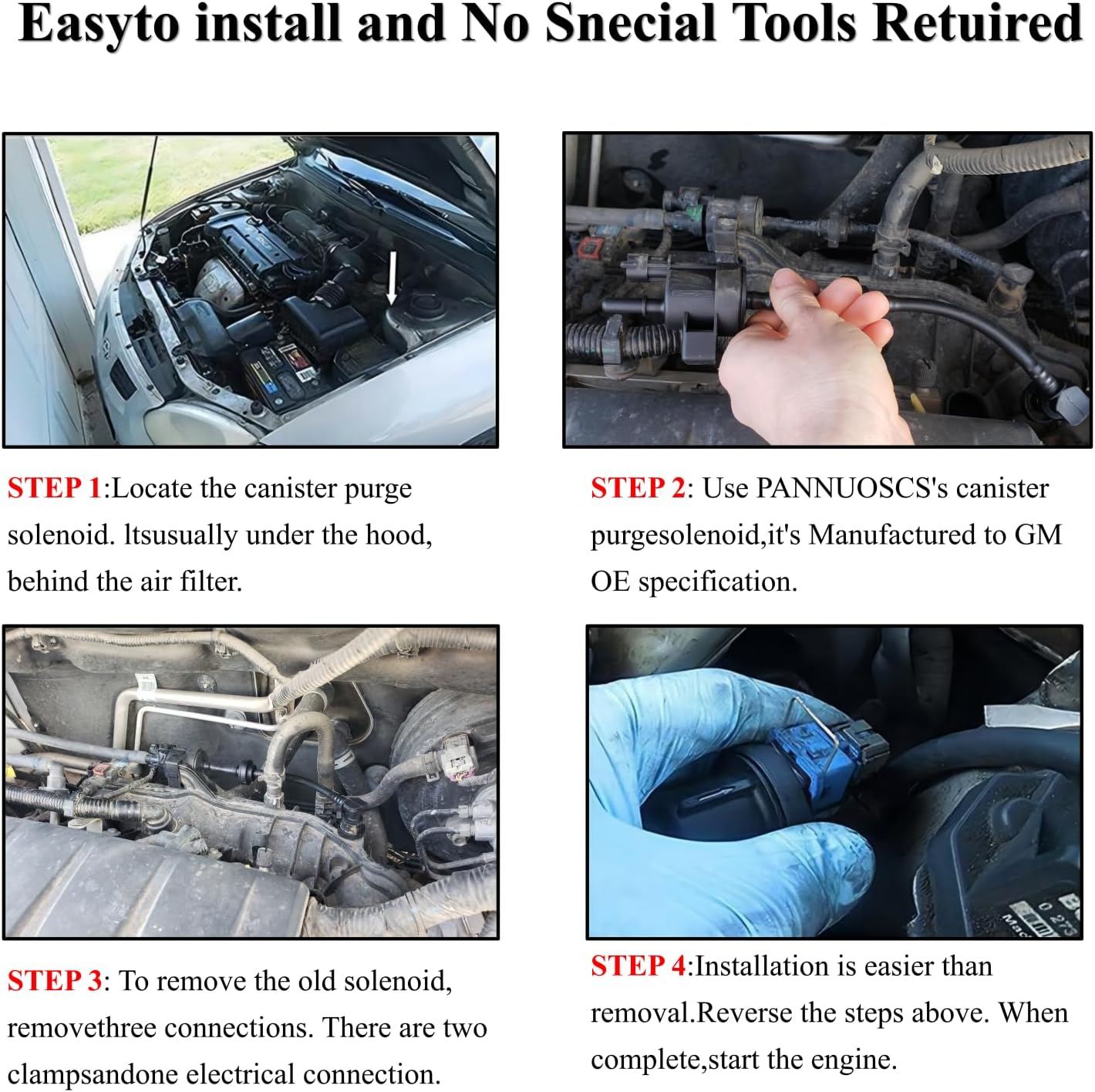 Easyto install and No Snecial Tools Retuired

STEP 1:Locate the canister purge solenoid. ltsusually under the hood, behind the air filter.

STEP 2: Use PANNUOSCS's canister purgesolenoid,it's Manufactured to GM OE specification.

STEP 3: To remove the old solenoid, removethree connections. There are two clampsandone electrical connection.

STEP 4:Installation is easier than removal.Reverse the steps above. When complete,start the engine.