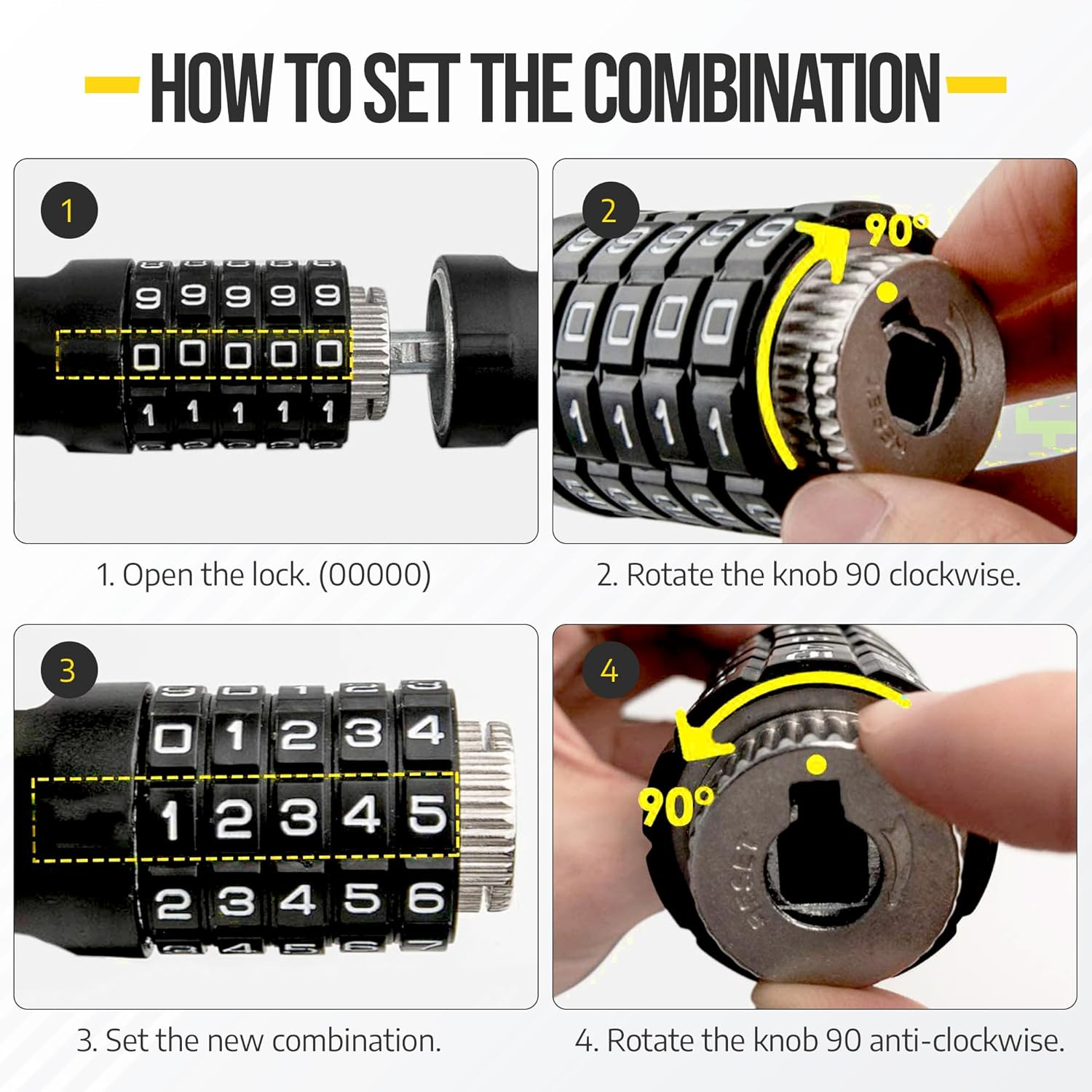 HOW TO SET THE COMBINATION

1

9 9 9 9 9
0 0 0 0 0
1 1 1 1 1

1. Open the lock. (00000)

2

90°

0 0 0 0
1 1 1 1

RESET

2. Rotate the knob 90 clockwise.

3

0 1 2 3 4
1 2 3 4 5
2 3 4 5 6

3. Set the new combination.

4

90°

RESET

4. Rotate the knob 90 anti-clockwise.