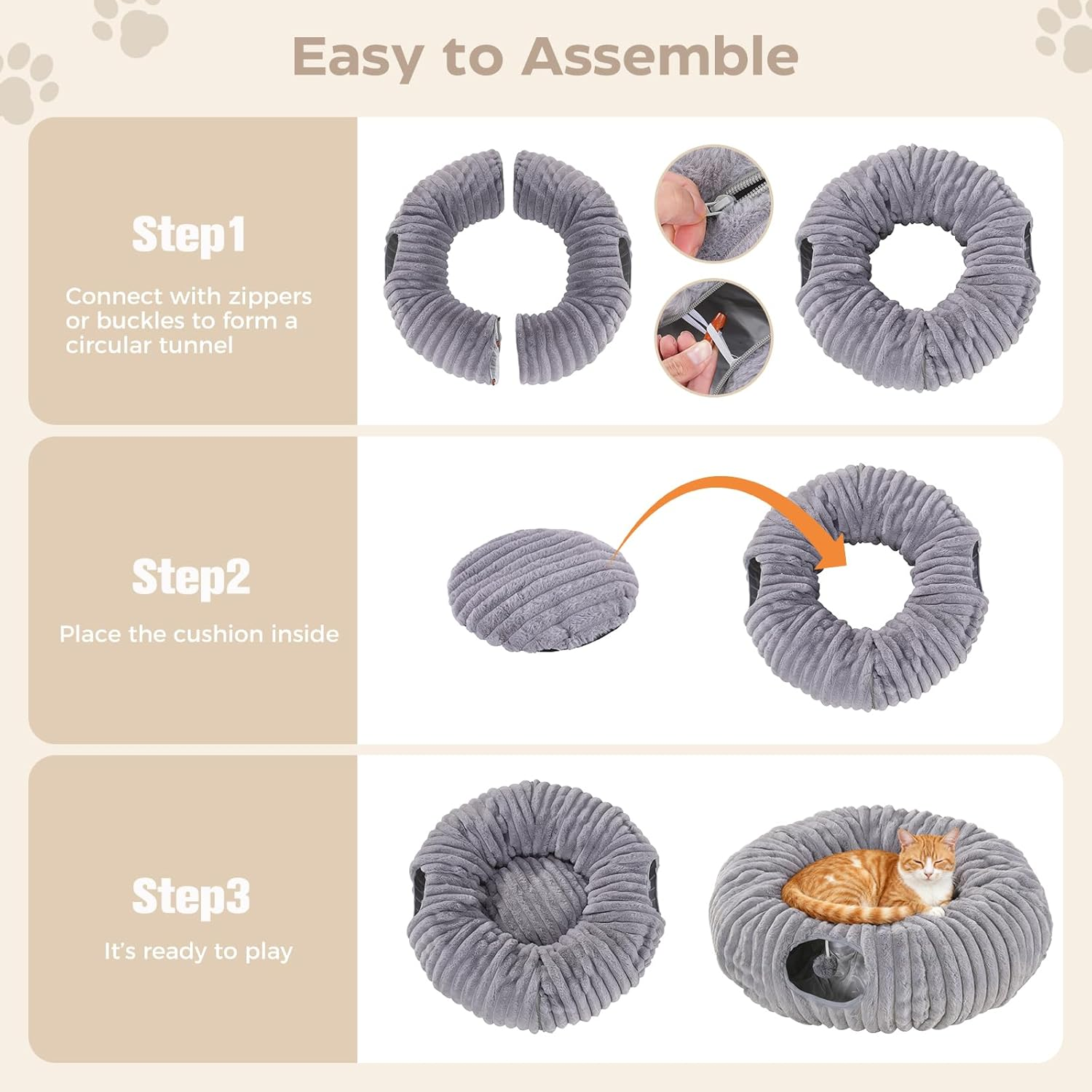 Easy to Assemble

Step1

Connect with zippers or buckles to form a circular tunnel

Step2

Place the cushion inside

Step3

It's ready to play