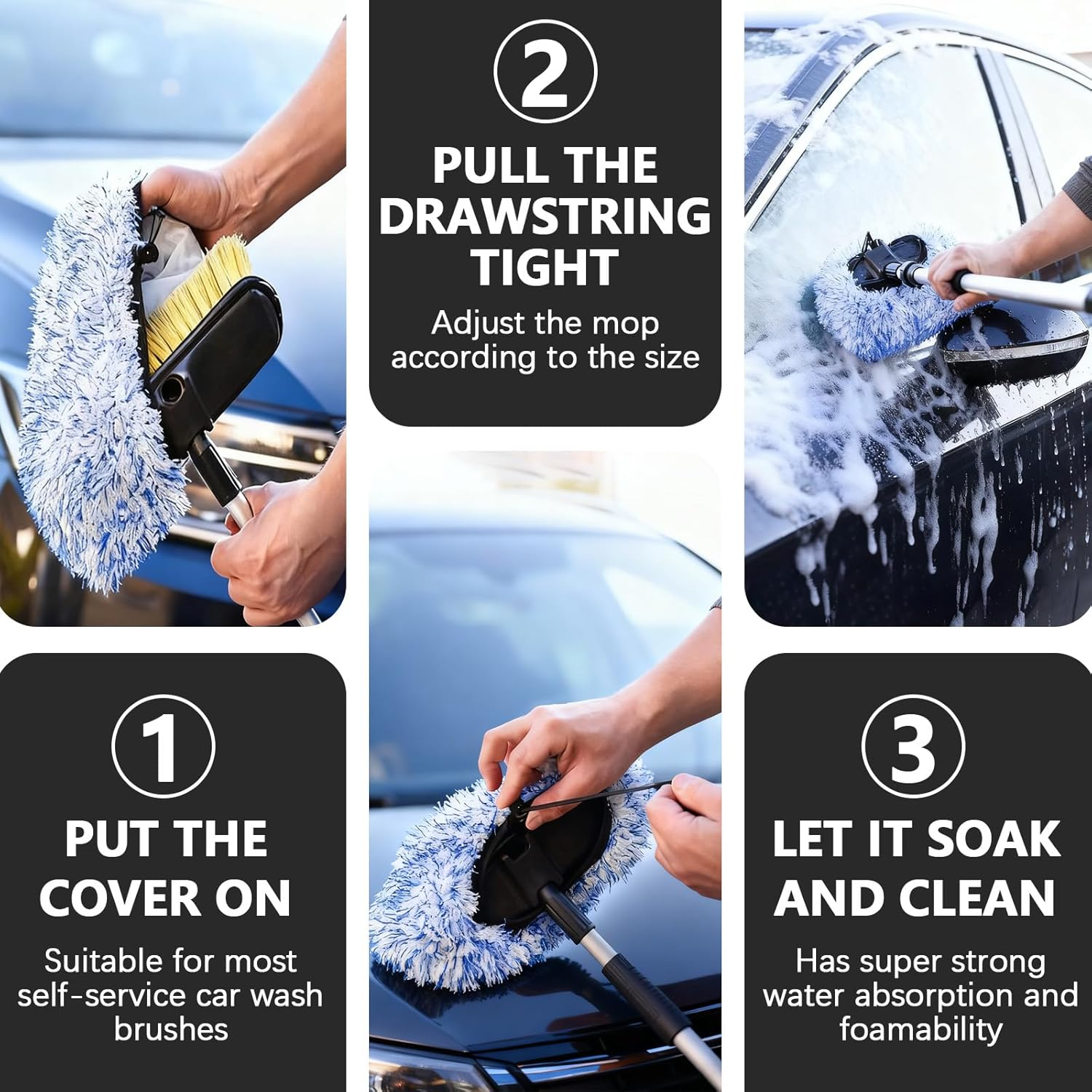 1
PUT THE COVER ON
Suitable for most self-service car wash brushes

2
PULL THE DRAWSTRING TIGHT
Adjust the mop according to the size

3
LET IT SOAK AND CLEAN
Has super strong water absorption and foamability