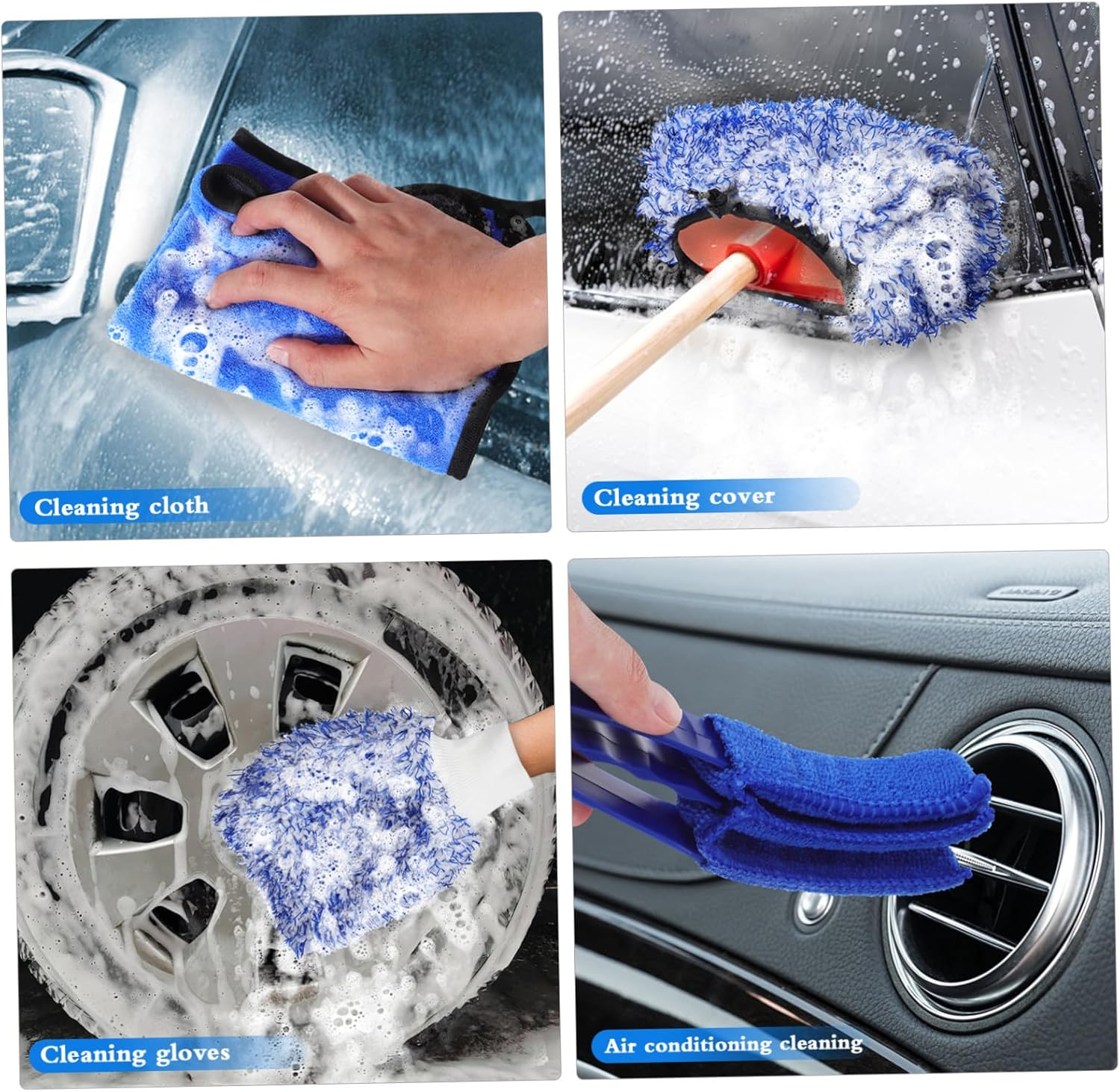 Cleaning cloth

Cleaning cover

Cleaning gloves

Air conditioning cleaning