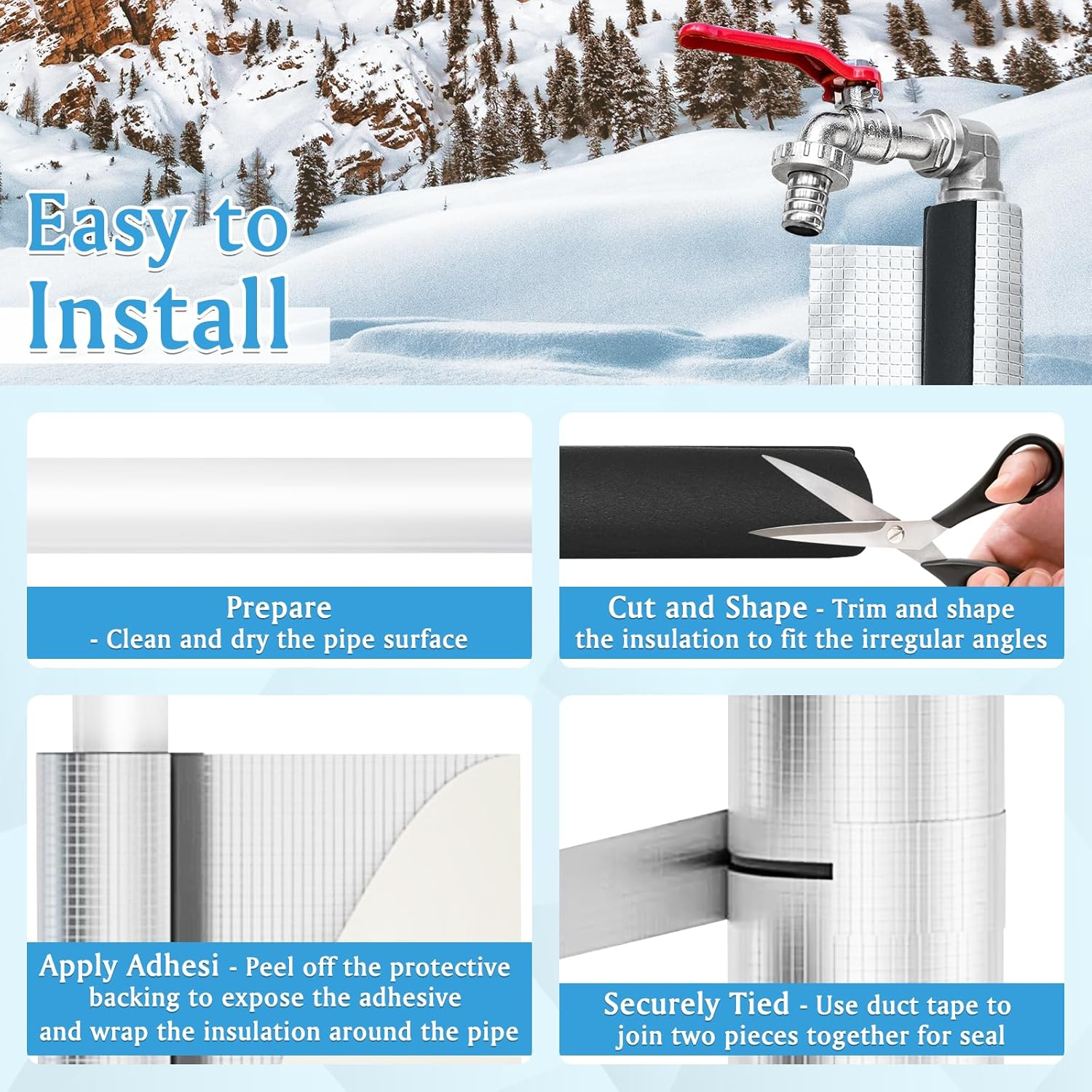 Easy to Install

Prepare
- Clean and dry the pipe surface

Cut and Shape - Trim and shape the insulation to fit the irregular angles

Apply Adhesi - Peel off the protective backing to expose the adhesive and wrap the insulation around the pipe

Securely Tied - Use duct tape to join two pieces together for seal