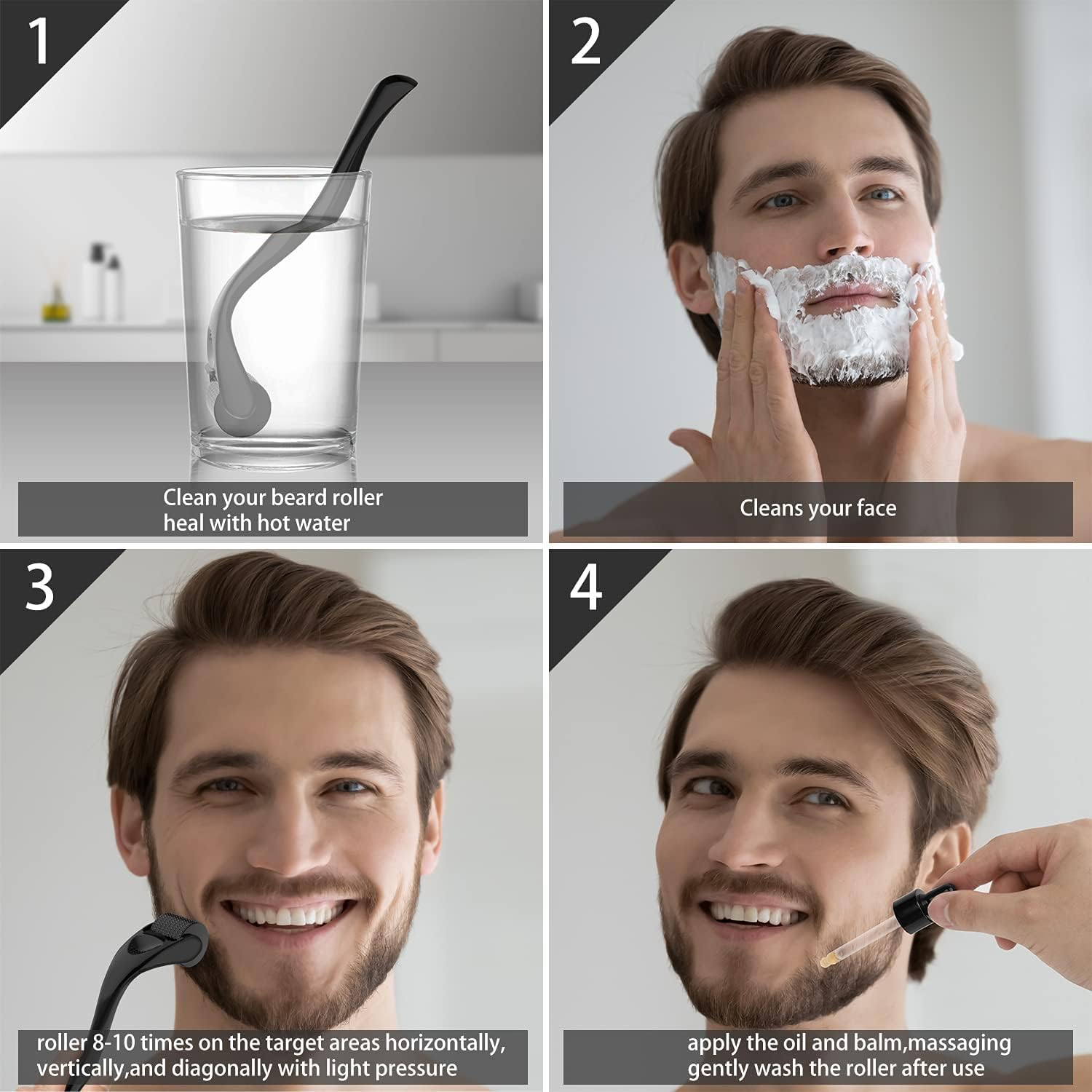 1

Clean your beard roller heal with hot water

2

Cleans your face

3

roller 8-10 times on the target areas horizontally, vertically,and diagonally with light pressure

4

apply the oil and balm,massaging gently wash the roller after use