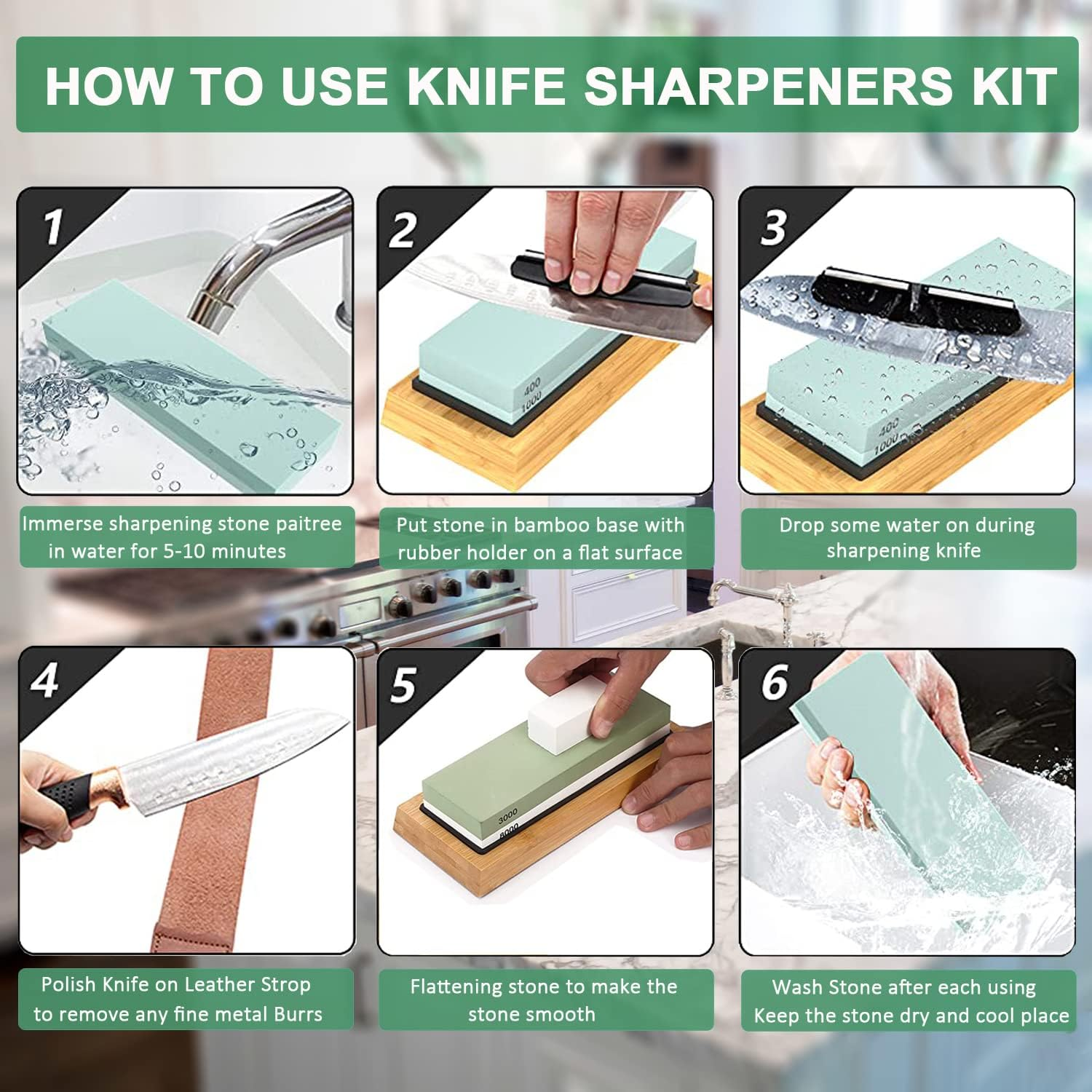 HOW TO USE KNIFE SHARPENERS KIT

1

Immerse sharpening stone paitree in water for 5-10 minutes

2

400
1000

Put stone in bamboo base with rubber holder on a flat surface

3

400
1000

Drop some water on during sharpening knife

4

Polish Knife on Leather Strop to remove any fine metal Burrs

5

3000
8000

Flattening stone to make the stone smooth

6

Wash Stone after each using Keep the stone dry and cool place