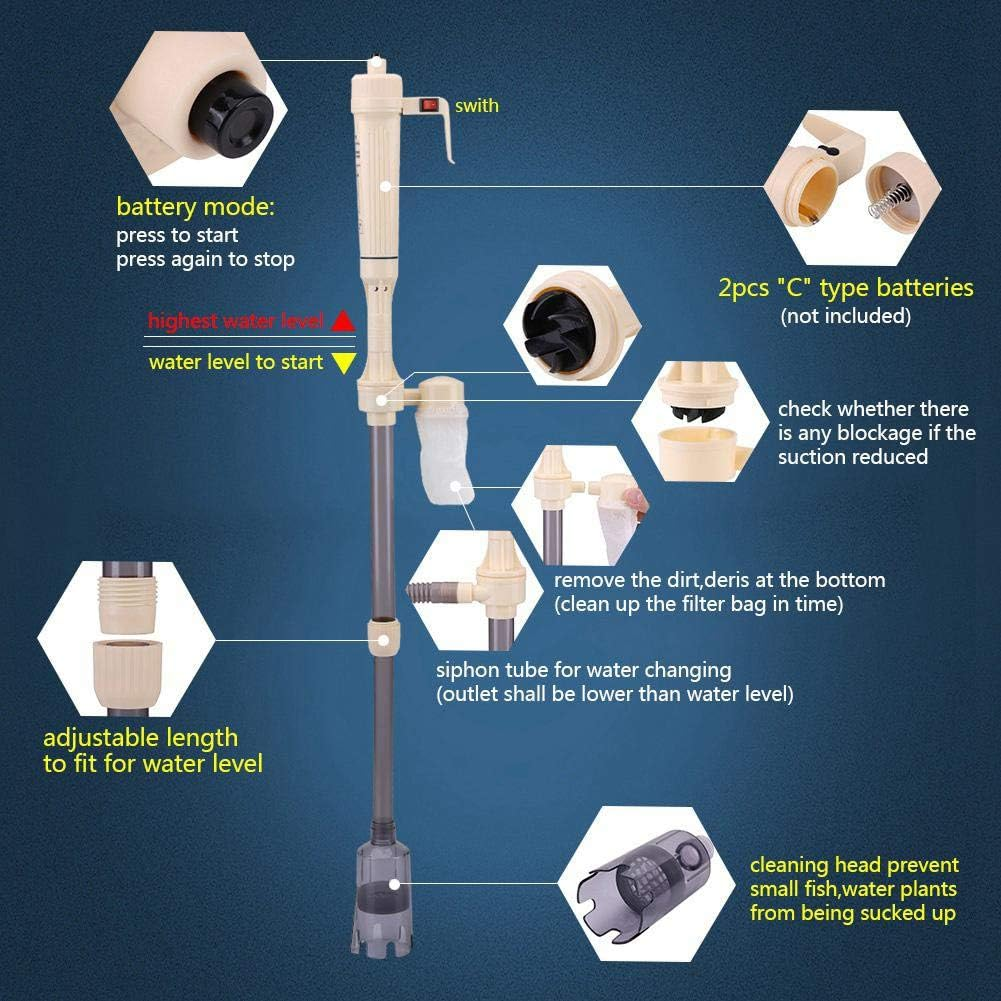 swith

battery mode:
press to start
press again to stop

2pcs "C" type batteries
(not included)

highest water level

water level to start

check whether there is any blockage if the suction reduced

remove the dirt,deris at the bottom
(clean up the filter bag in time)

siphon tube for water changing
(outlet shall be lower than water level)

adjustable length
to fit for water level

cleaning head prevent
small fish,water plants
from being sucked up