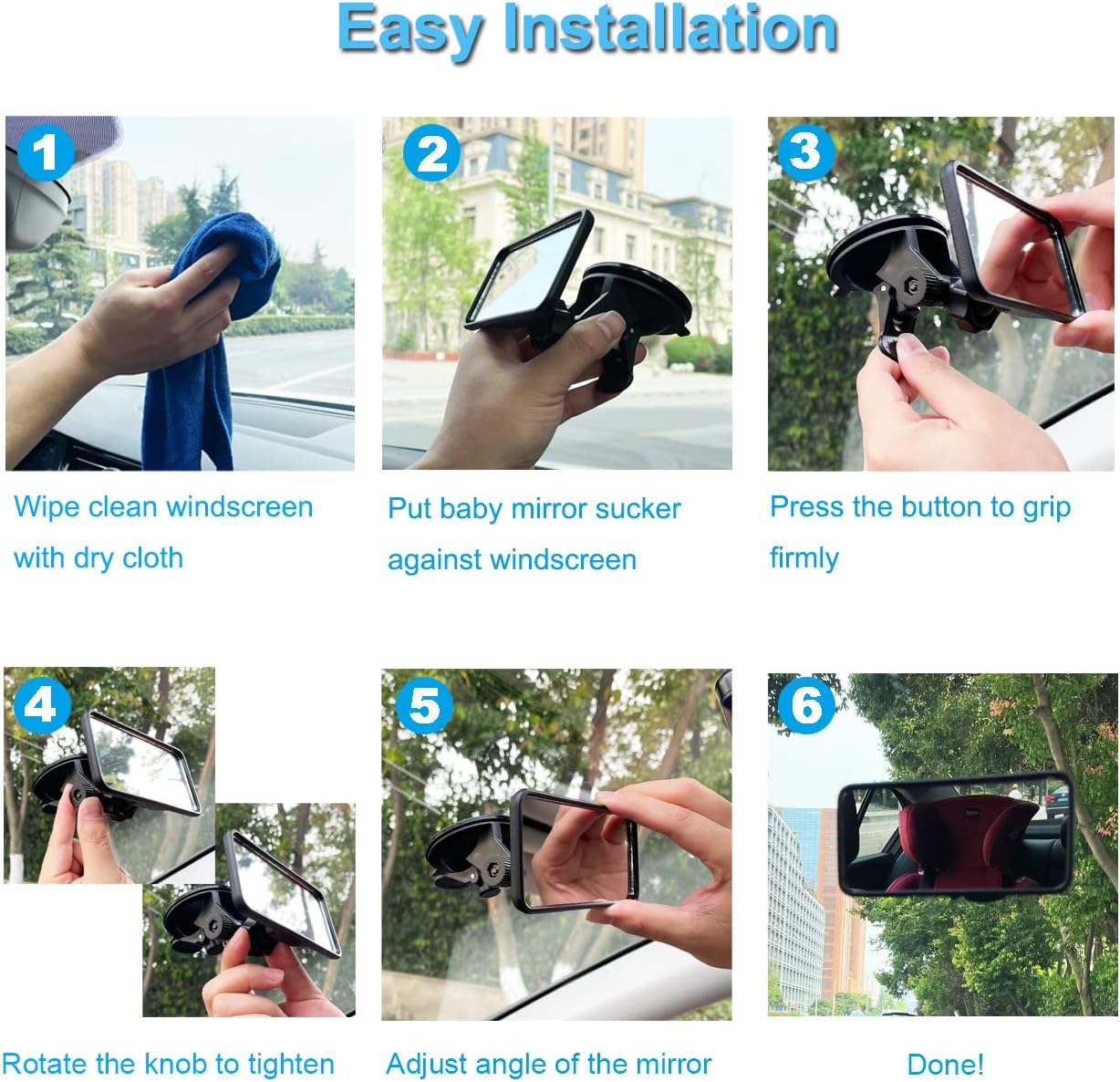 Easy Installation

1

Wipe clean windscreen with dry cloth

2

Put baby mirror sucker against windscreen

3

Press the button to grip firmly

4

Rotate the knob to tighten

5

Adjust angle of the mirror

6

Done!