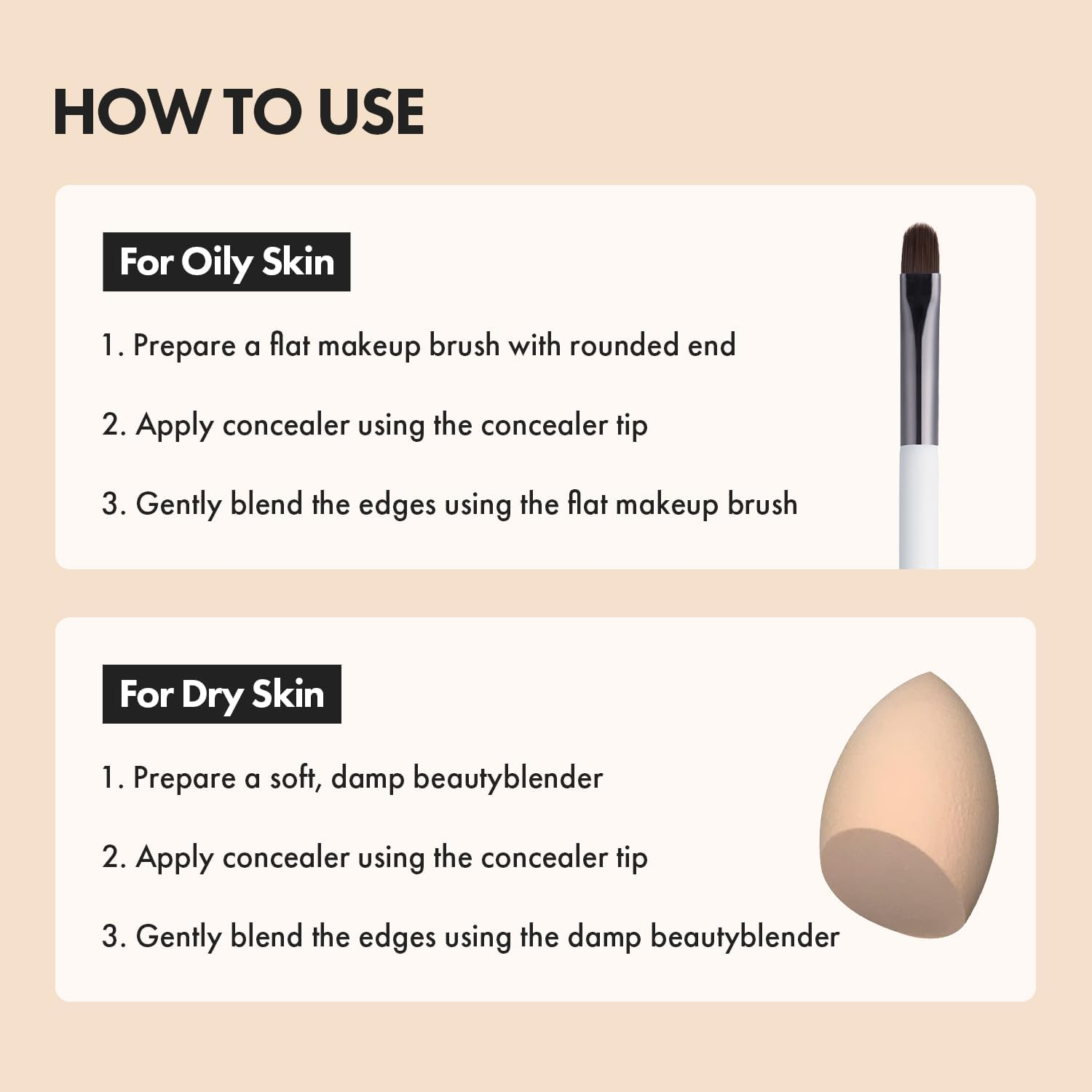 HOW TO USE

For Oily Skin

1. Prepare a flat makeup brush with rounded end

2. Apply concealer using the concealer tip

3. Gently blend the edges using the flat makeup brush

For Dry Skin

1. Prepare a soft, damp beautyblender

2. Apply concealer using the concealer tip

3. Gently blend the edges using the damp beautyblender