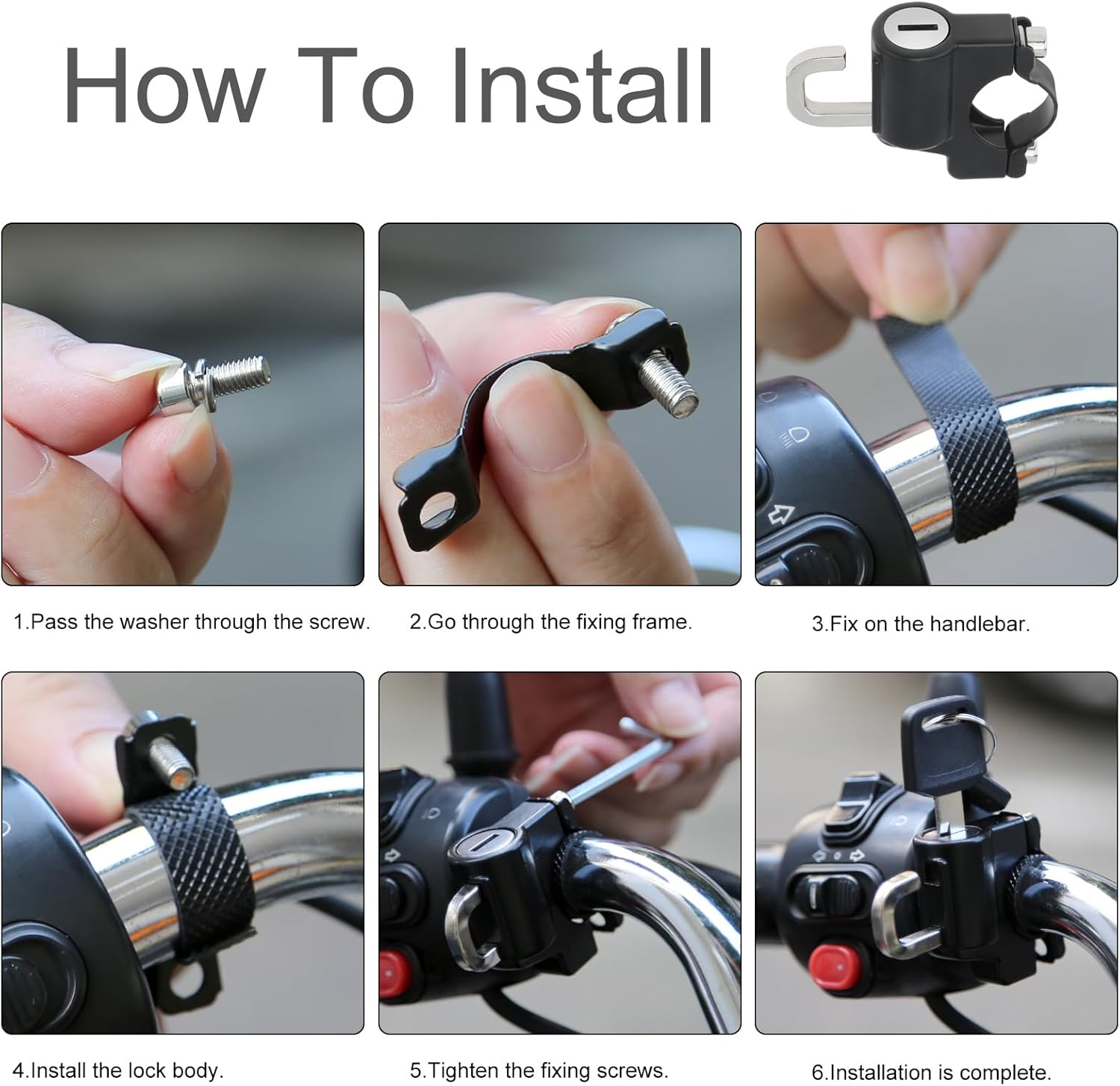 How To Install

1.Pass the washer through the screw.

2.Go through the fixing frame.

3.Fix on the handlebar.

4.Install the lock body.

5.Tighten the fixing screws.

6.Installation is complete.