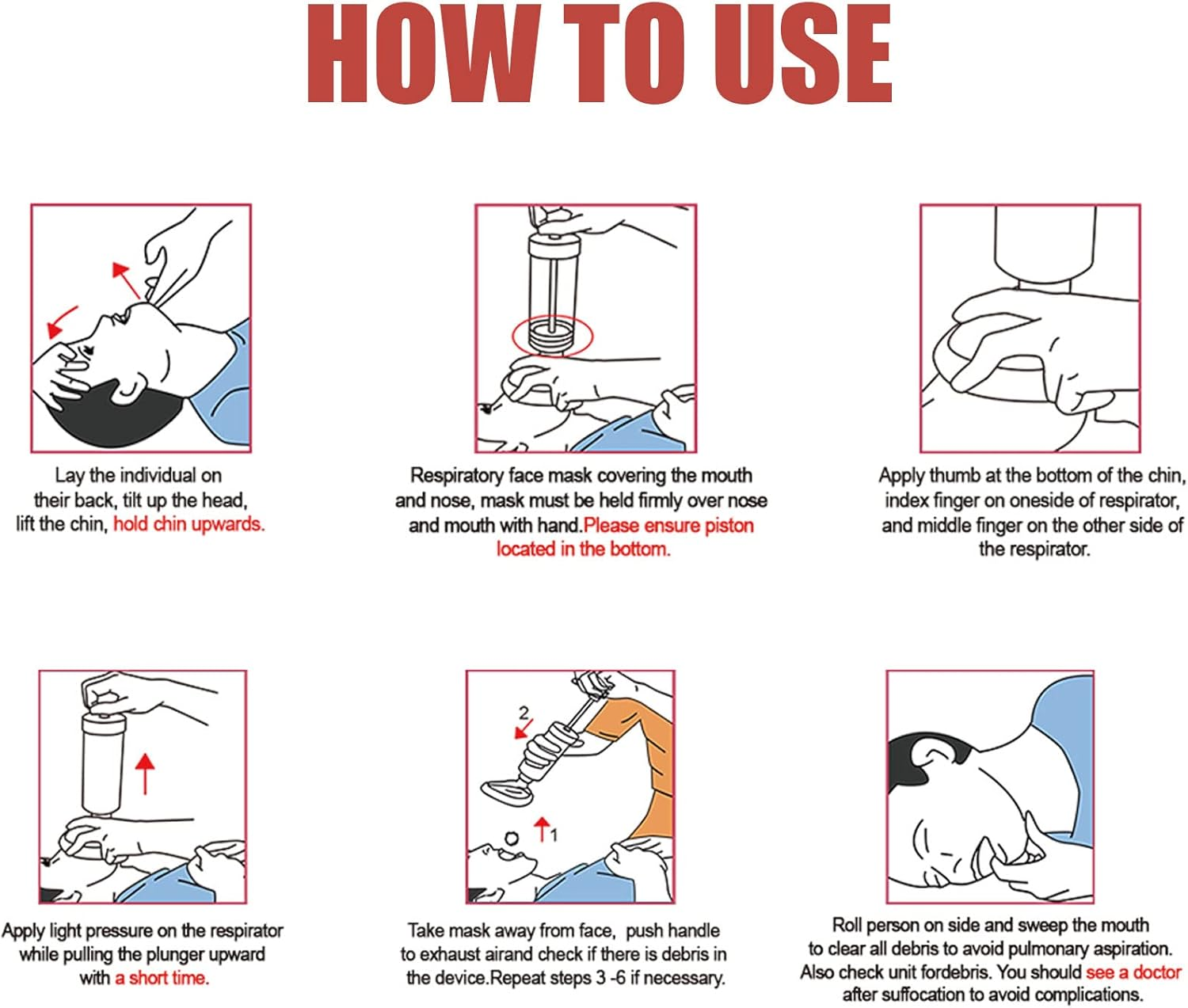 HOW TO USE

Lay the individual on their back, tilt up the head, lift the chin, hold chin upwards.

Respiratory face mask covering the mouth and nose, mask must be held firmly over nose and mouth with hand.Please ensure piston located in the bottom.

Apply thumb at the bottom of the chin, index finger on oneside of respirator, and middle finger on the other side of the respirator.

Apply light pressure on the respirator while pulling the plunger upward with a short time.

2
1

Take mask away from face, push handle to exhaust airand check if there is debris in the device.Repeat steps 3 -6 if necessary.

Roll person on side and sweep the mouth to clear all debris to avoid pulmonary aspiration. Also check unit fordebris. You should see a doctor after suffocation to avoid complications.