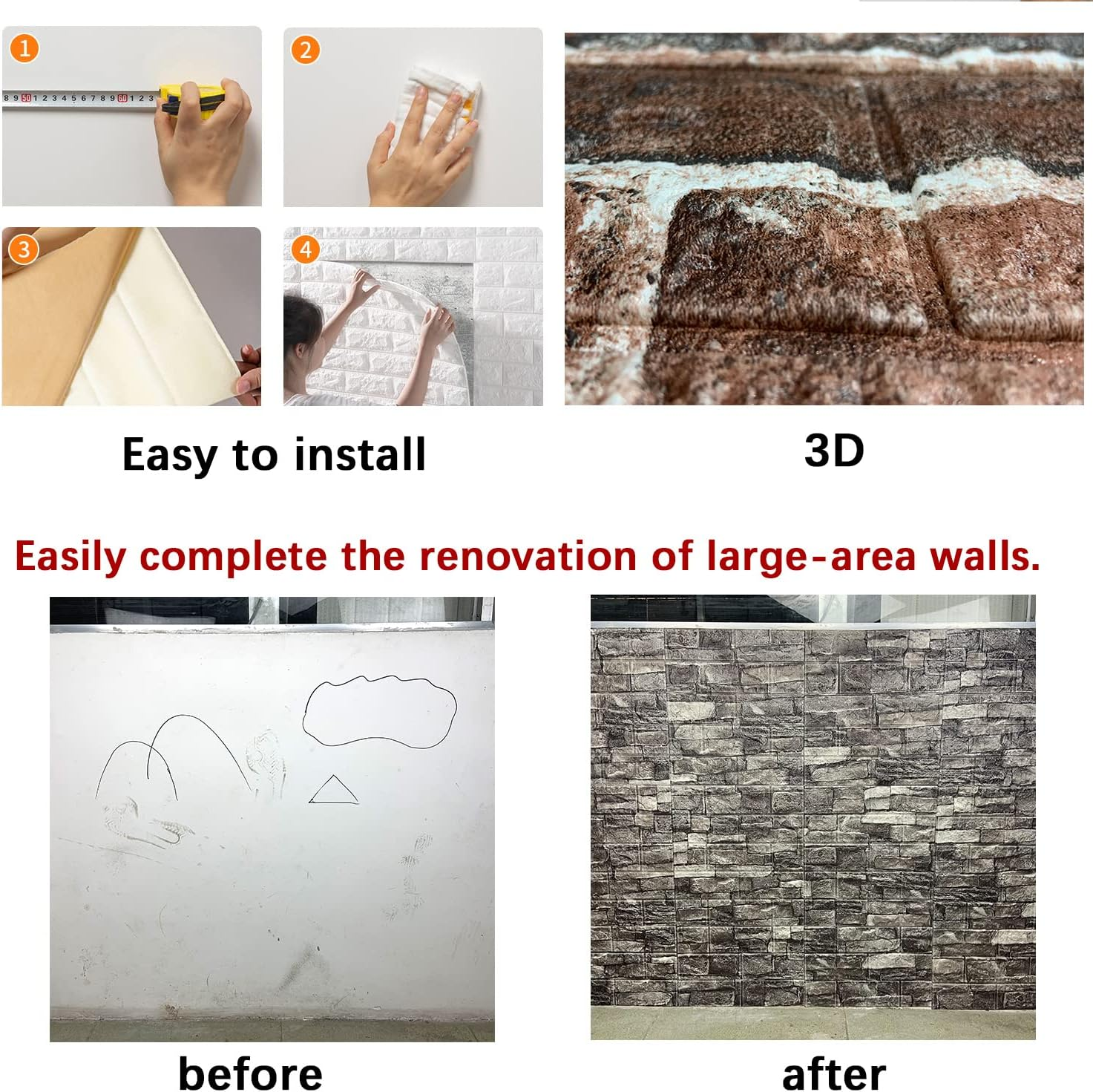 1

8 9 50 1 2 3 4 5 6 7 8 9 60 1 2 3

2

3

4

Easy to install

3D

Easily complete the renovation of large-area walls.

before

after