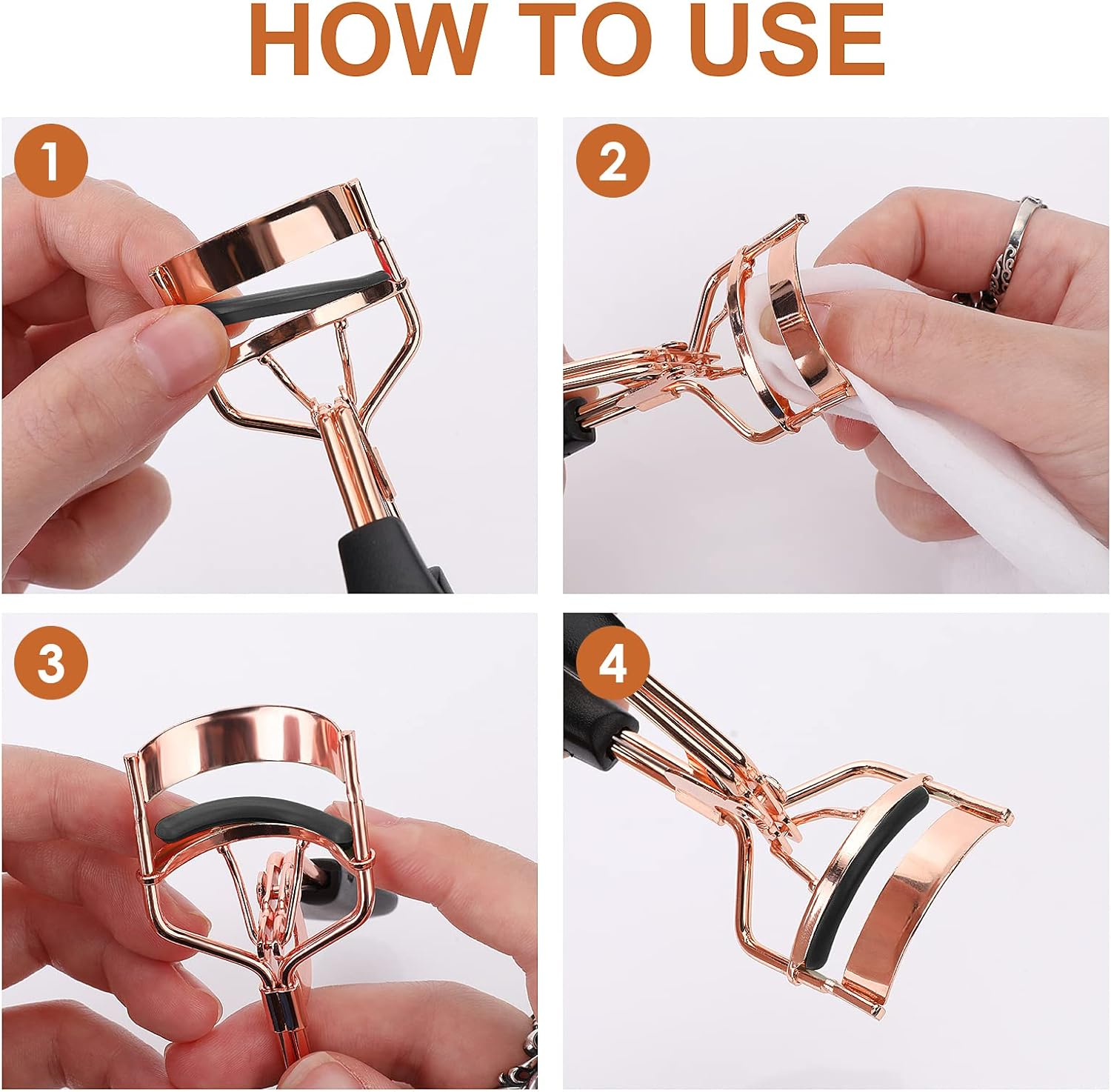 HOW TO USE

1

2

3

4