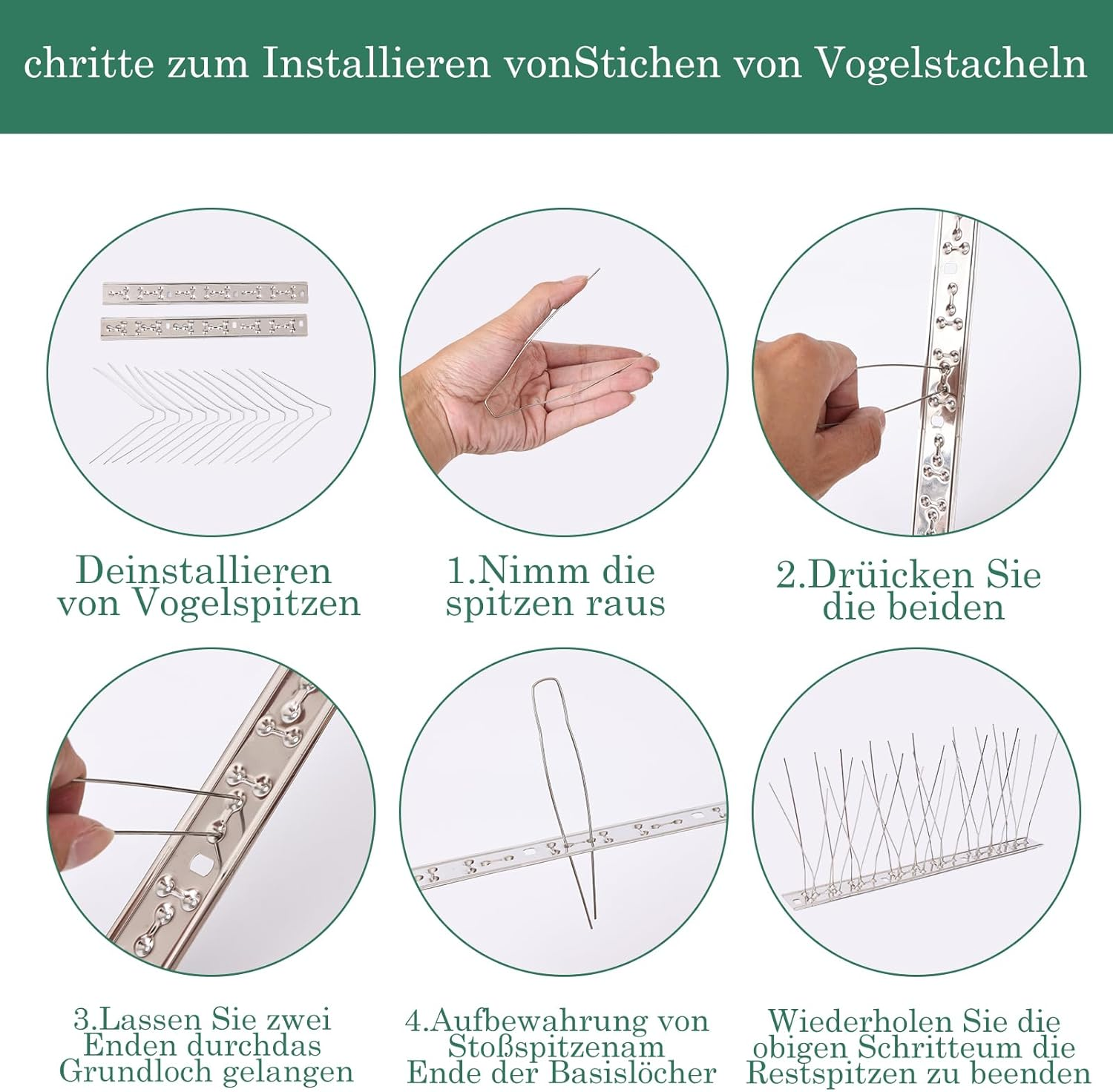 chritte zum Installieren vonStichen von Vogelstacheln

Deinstallieren von Vogelspitzen

1.Nimm die spitzen raus

2.Drüicken Sie die beiden

3.Lassen Sie zwei Enden durchdas Grundloch gelangen

4.Aufbewahrung von Stoßspitzenam Ende der Basislöcher

Wiederholen Sie die obigen Schritteum die Restspitzen zu beenden