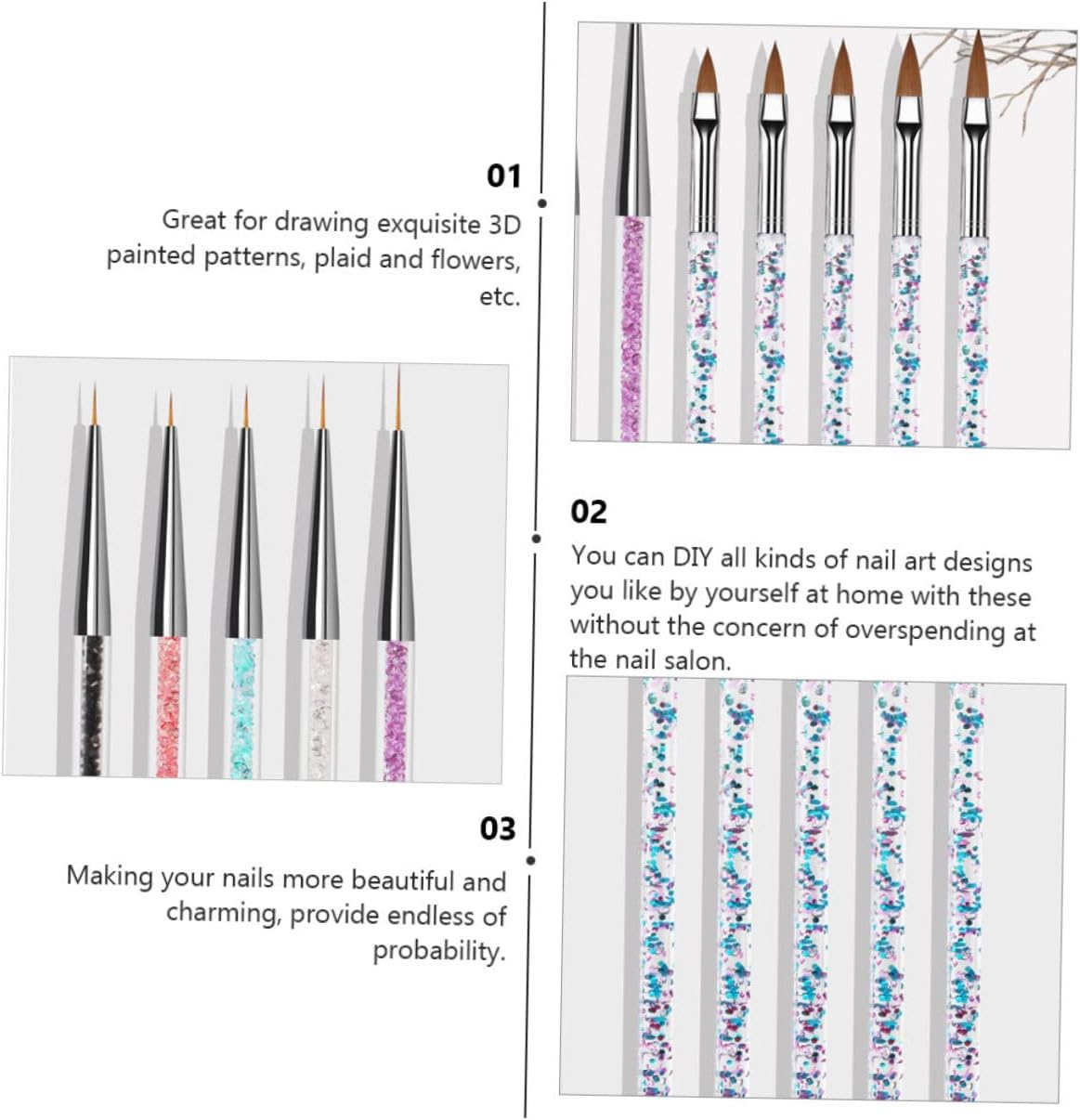 01

Great for drawing exquisite 3D painted patterns, plaid and flowers, etc.

02

You can DIY all kinds of nail art designs you like by yourself at home with these without the concern of overspending at the nail salon.

03

Making your nails more beautiful and charming, provide endless of probability.