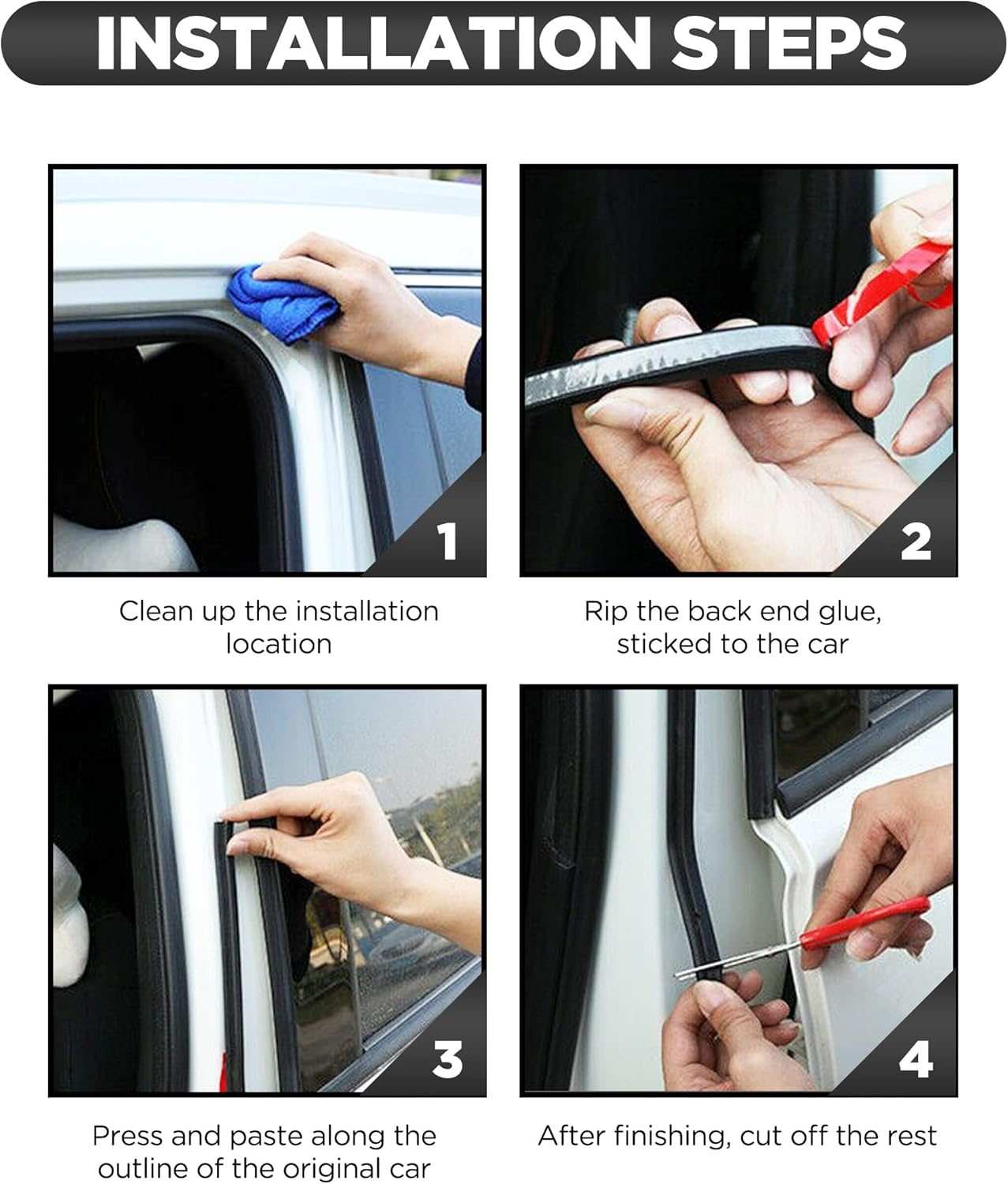 INSTALLATION STEPS

1

Clean up the installation location

2

Rip the back end glue, sticked to the car

3

Press and paste along the outline of the original car

4

After finishing, cut off the rest