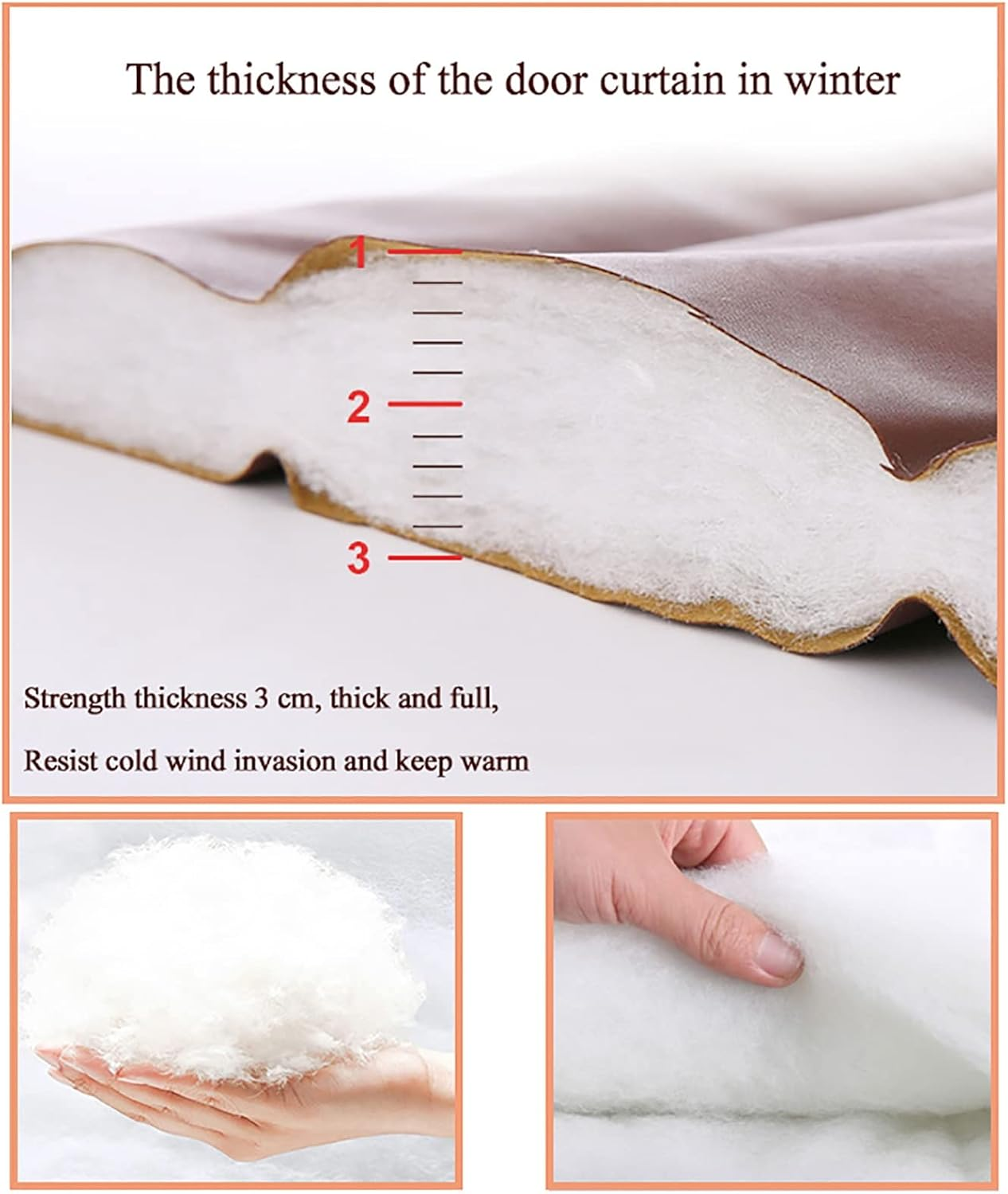 The thickness of the door curtain in winter

1

2

3

Strength thickness 3 cm, thick and full,

Resist cold wind invasion and keep warm